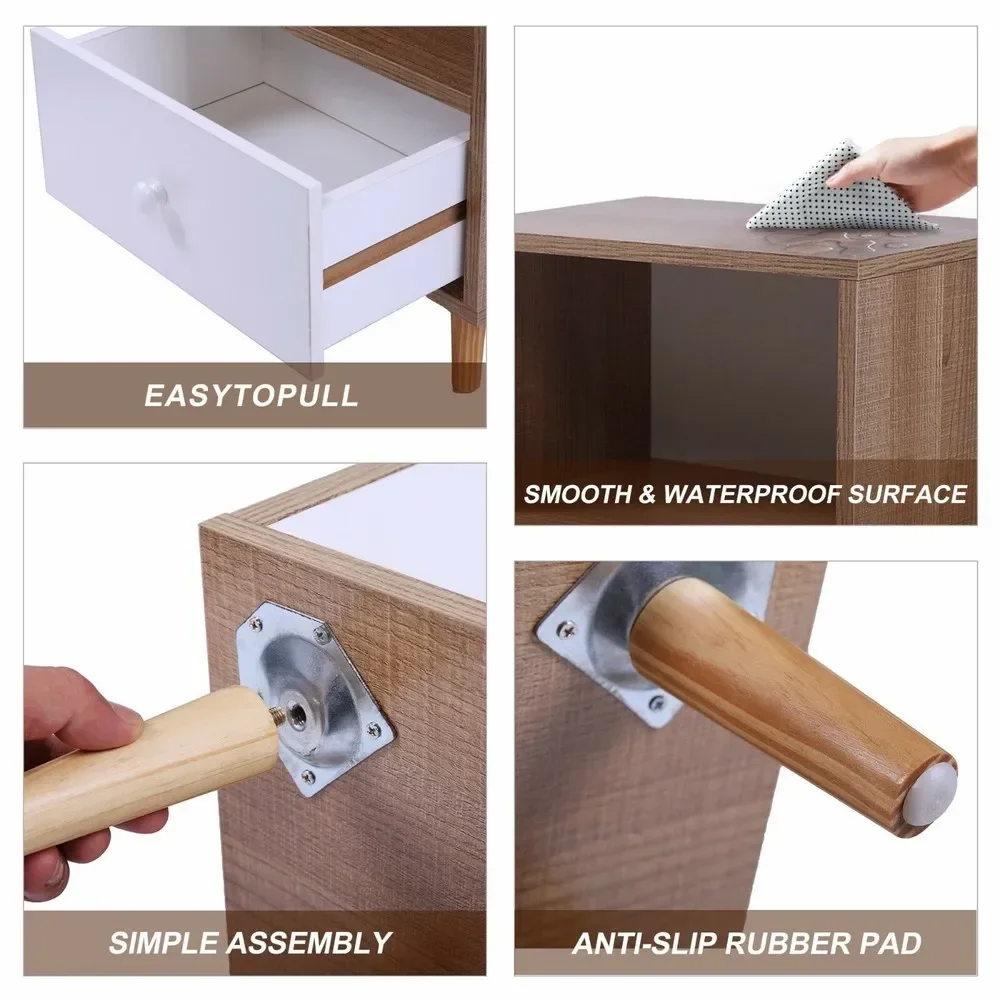 EASYTOPULL

SMOOTH & WATERPROOF SURFACE

SIMPLE ASSEMBLY

ANTI-SLIP RUBBER PAD