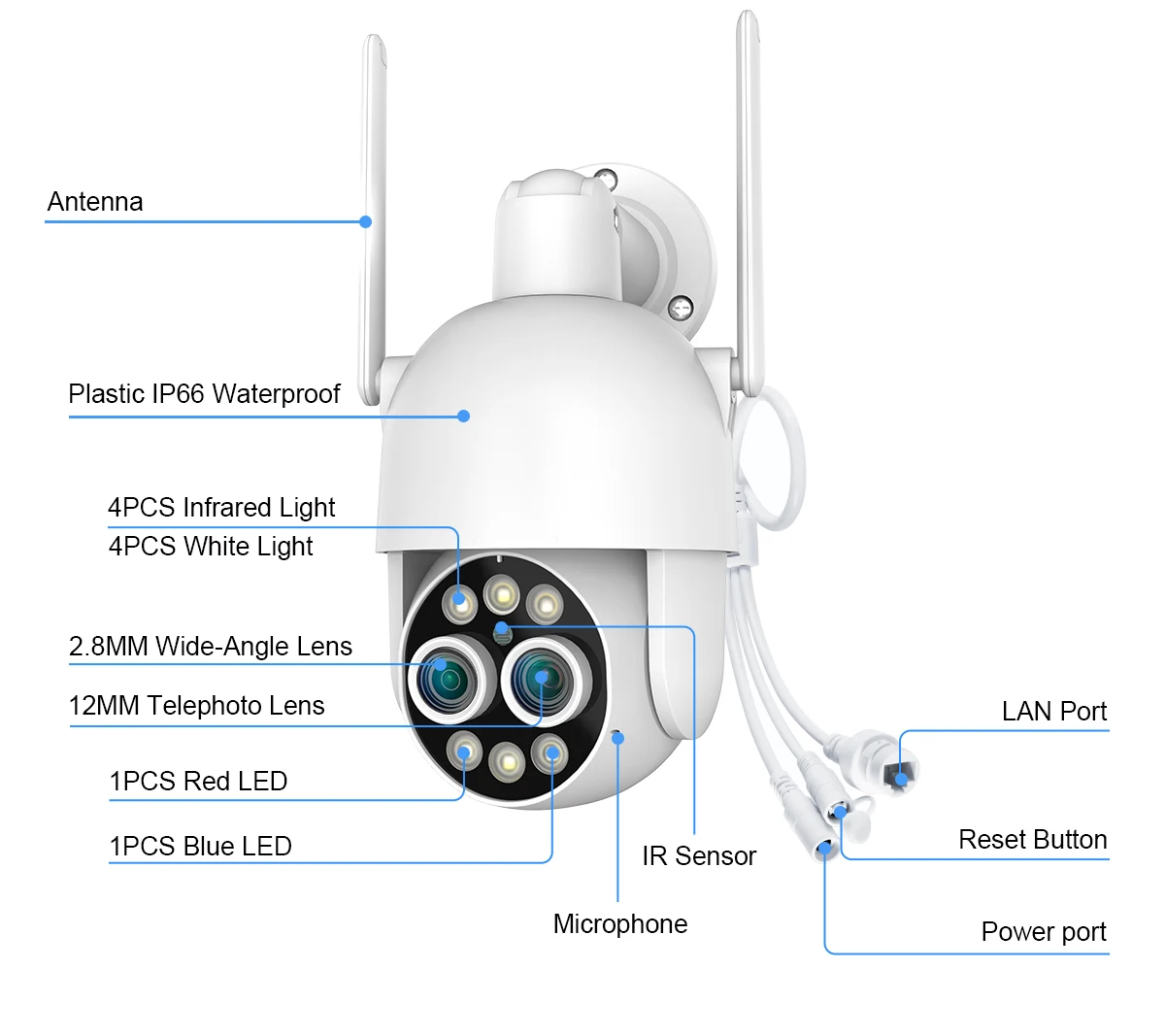 Antenna

Plastic IP66 Waterproof

4PCS Infrared Light
4PCS White Light

2.8MM Wide-Angle Lens

12MM Telephoto Lens

1PCS Red LED

1PCS Blue LED

IR Sensor

Microphone

LAN Port

Reset Button

Power port