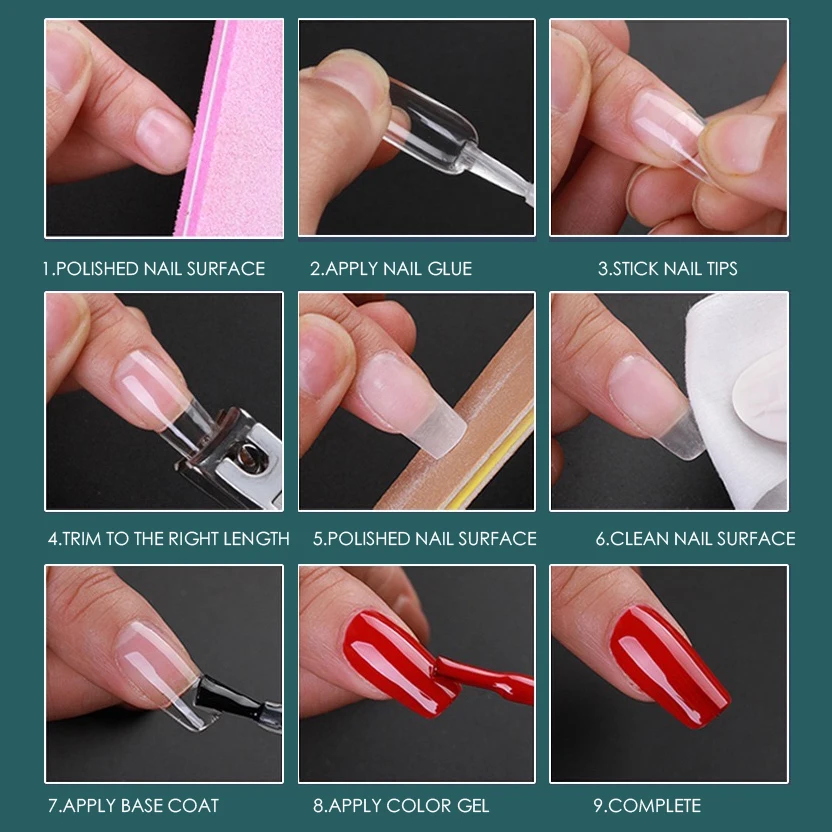 1.POLISHED NAIL SURFACE

2.APPLY NAIL GLUE

3.STICK NAIL TIPS

4.TRIM TO THE RIGHT LENGTH

5.POLISHED NAIL SURFACE

6.CLEAN NAIL SURFACE

7.APPLY BASE COAT

8.APPLY COLOR GEL

9.COMPLETE