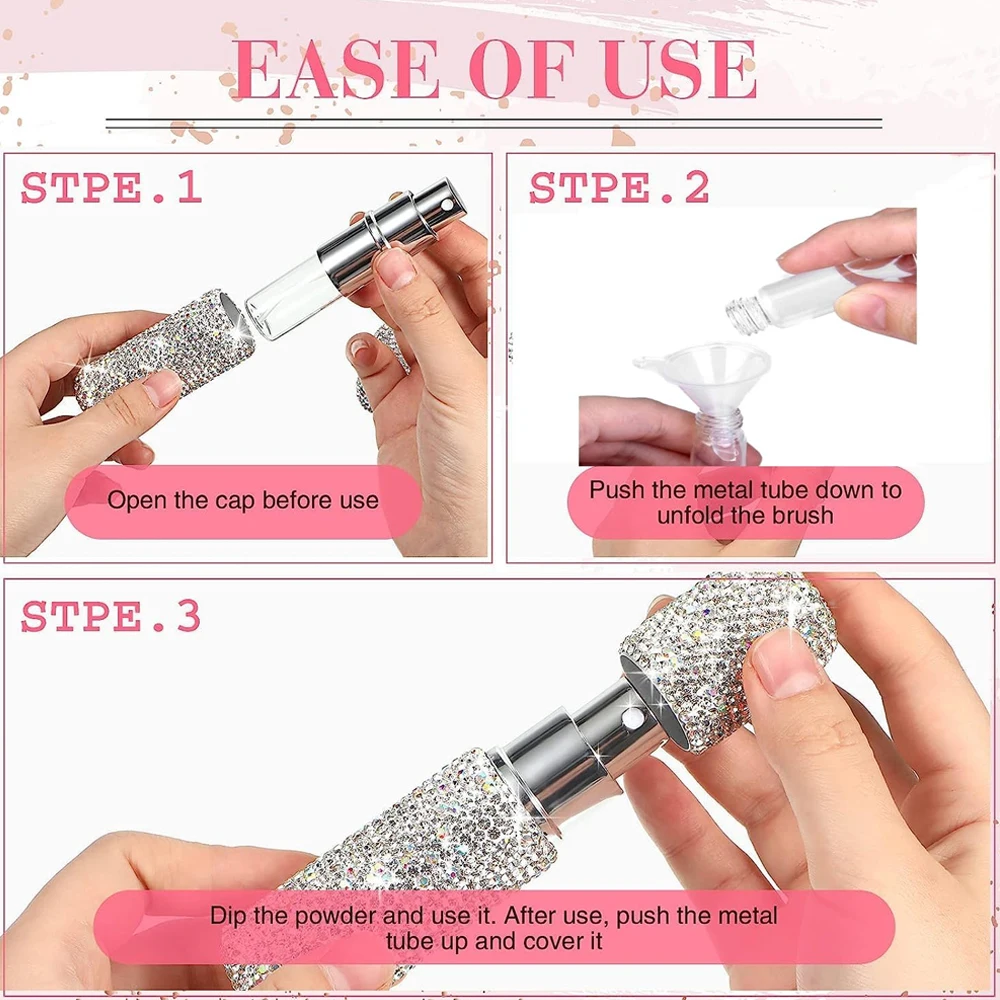 EASE OF USE

STPE.1

Open the cap before use

STPE.2

Push the metal tube down to unfold the brush

STPE.3

Dip the powder and use it. After use, push the metal tube up and cover it