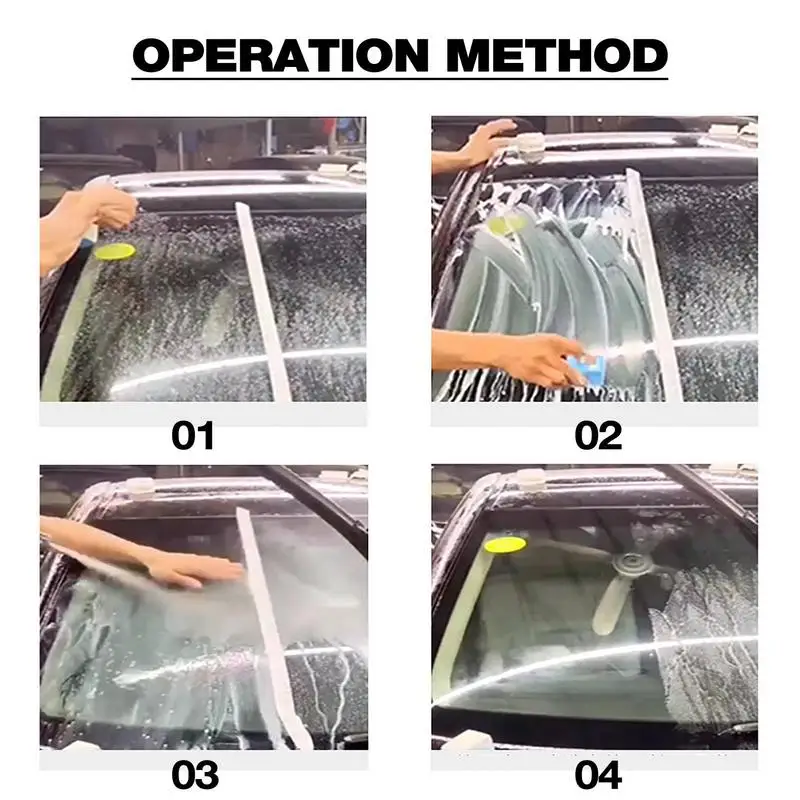 OPERATION METHOD

01

02

03

04