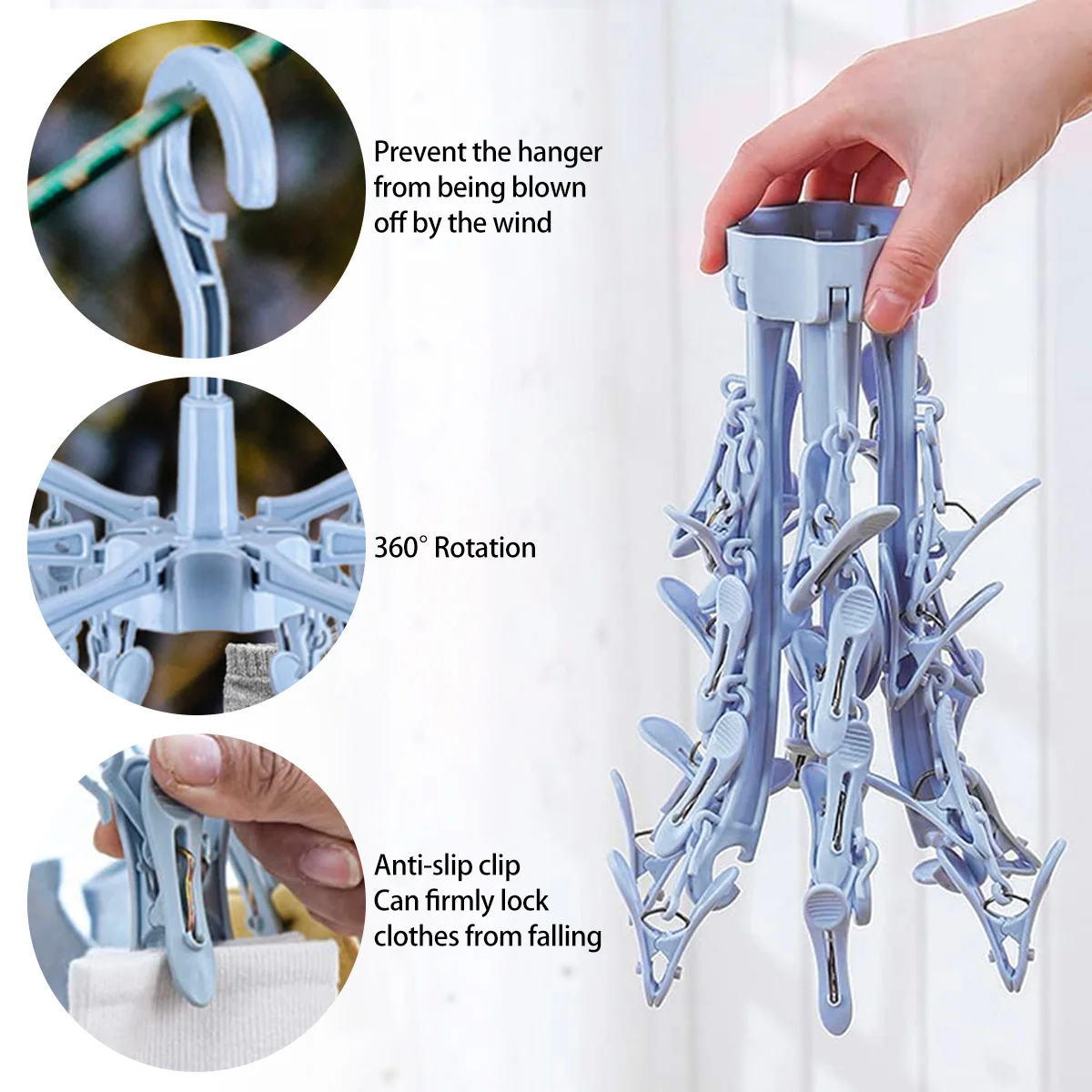 Prevent the hanger from being blown off by the wind

360° Rotation

Anti-slip clip
Can firmly lock clothes from falling