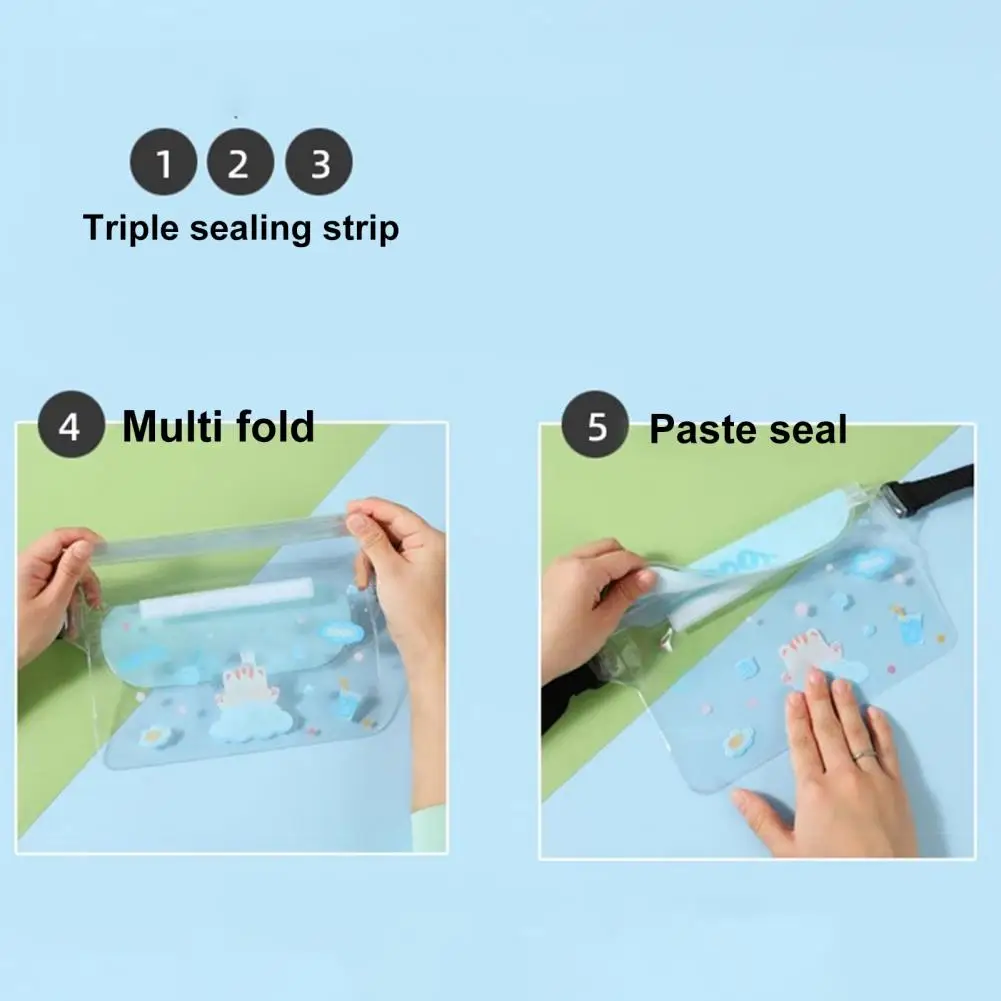 1 2 3
Triple sealing strip

4 Multi fold

5 Paste seal