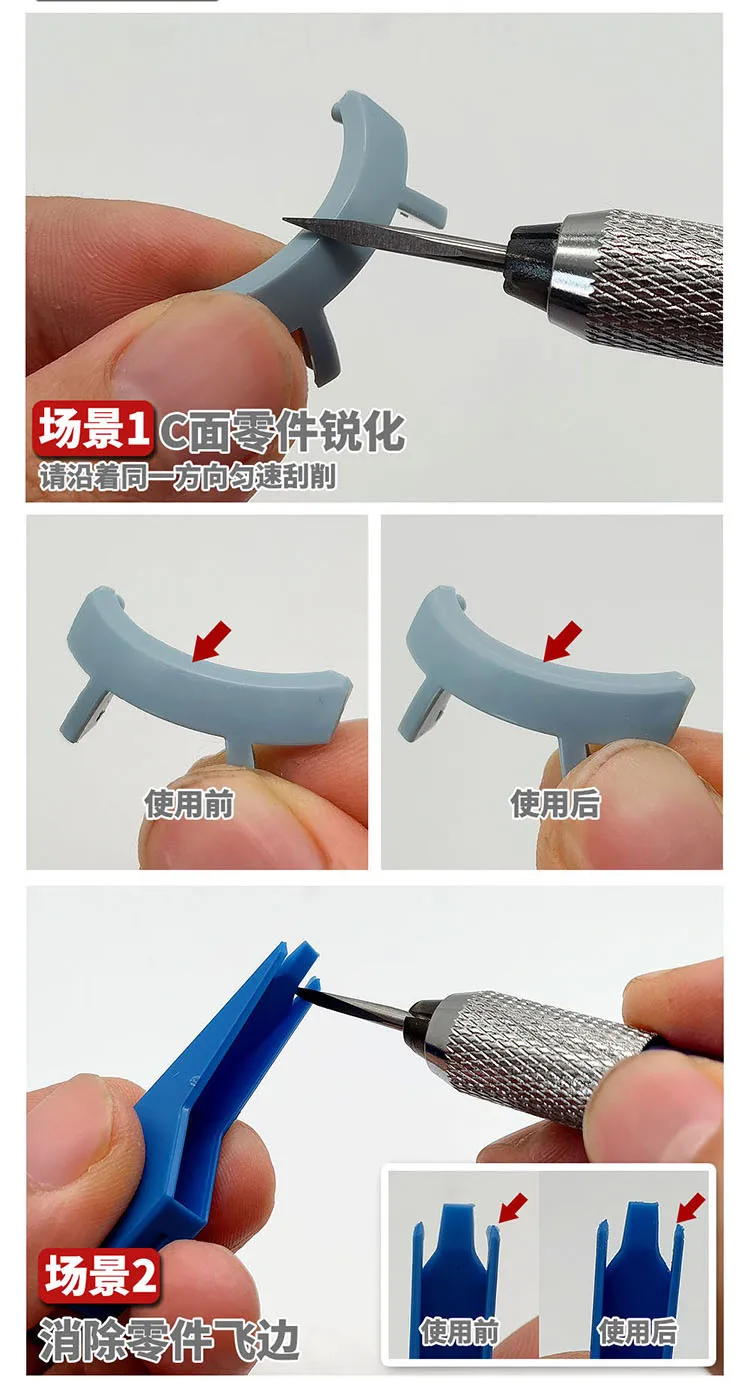 场景1 C面零件锐化
请沿着同一方向匀速刮削

使用前

使用后

场景2
消除零件飞边

使用前

使用后