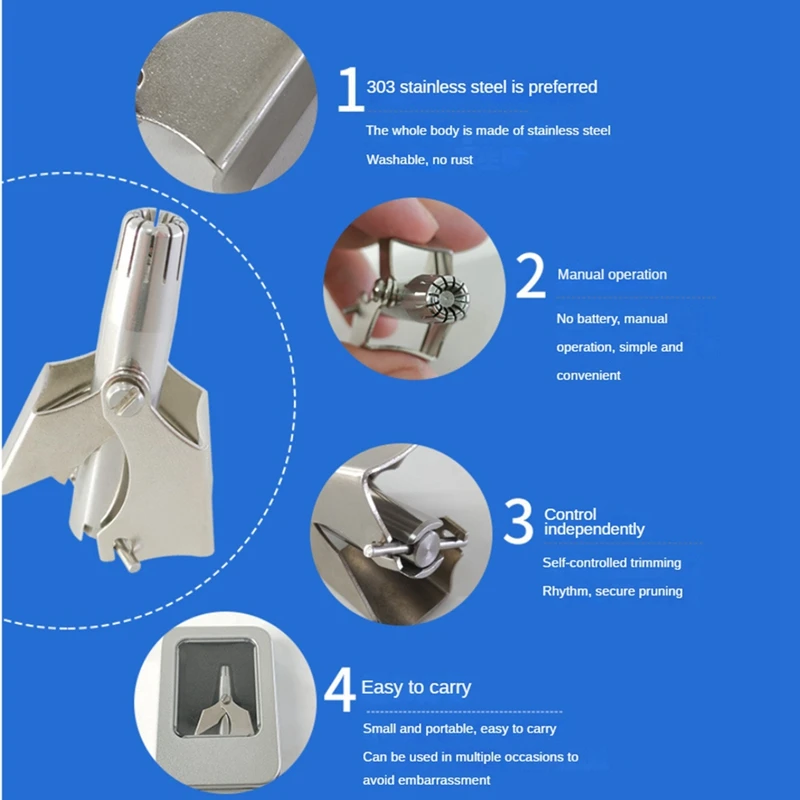 1 303 stainless steel is preferred

The whole body is made of stainless steel

Washable, no rust

2 Manual operation

No battery, manual operation, simple and convenient

3 Control independently

Self-controlled trimming

Rhythm, secure pruning

4 Easy to carry

Small and portable, easy to carry

Can be used in multiple occasions to avoid embarrassment