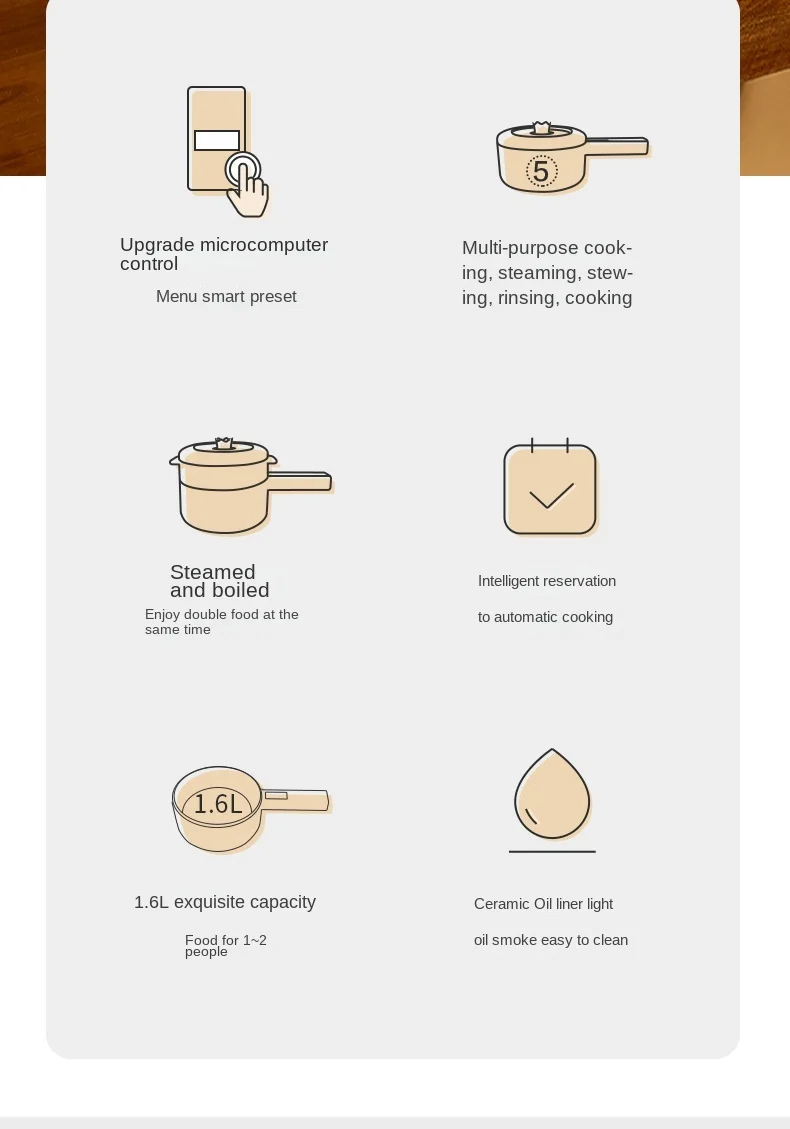 Upgrade microcomputer control

Menu smart preset

5

Multi-purpose cooking, steaming, stewing, rinsing, cooking

Steamed and boiled

Enjoy double food at the same time

Intelligent reservation

to automatic cooking

1.6L

1.6L exquisite capacity

Food for 1~2 people

Ceramic Oil liner light

oil smoke easy to clean