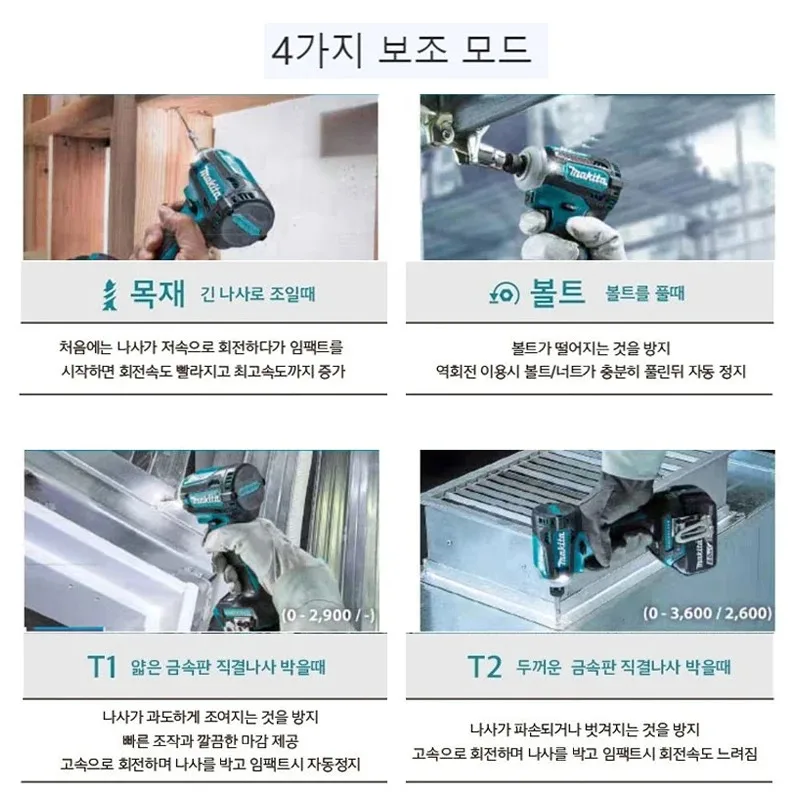 4가지 보조 모드

makita

목재 긴 나사로 조일때

처음에는 나사가 저속으로 회전하다가 임팩트를 시작하면 회전속도 빨라지고 최고속도까지 증가

makita

볼트 볼트를 풀때

볼트가 떨어지는 것을 방지
역회전 이용시 볼트/너트가 충분히 풀린뒤 자동 정지

makita

(0 - 2,900 / -)

T1 얇은 금속판 직결나사 박을때

나사가 과도하게 조여지는 것을 방지
빠른 조작과 깔끔한 마감 제공
고속으로 회전하며 나사를 박고 임팩트시 자동정지

makita

(0 - 3,600 / 2,600)

T2 두꺼운 금속판 직결나사 박을때

나사가 파손되거나 벗겨지는 것을 방지
고속으로 회전하며 나사를 박고 임팩트시 회전속도 느려짐