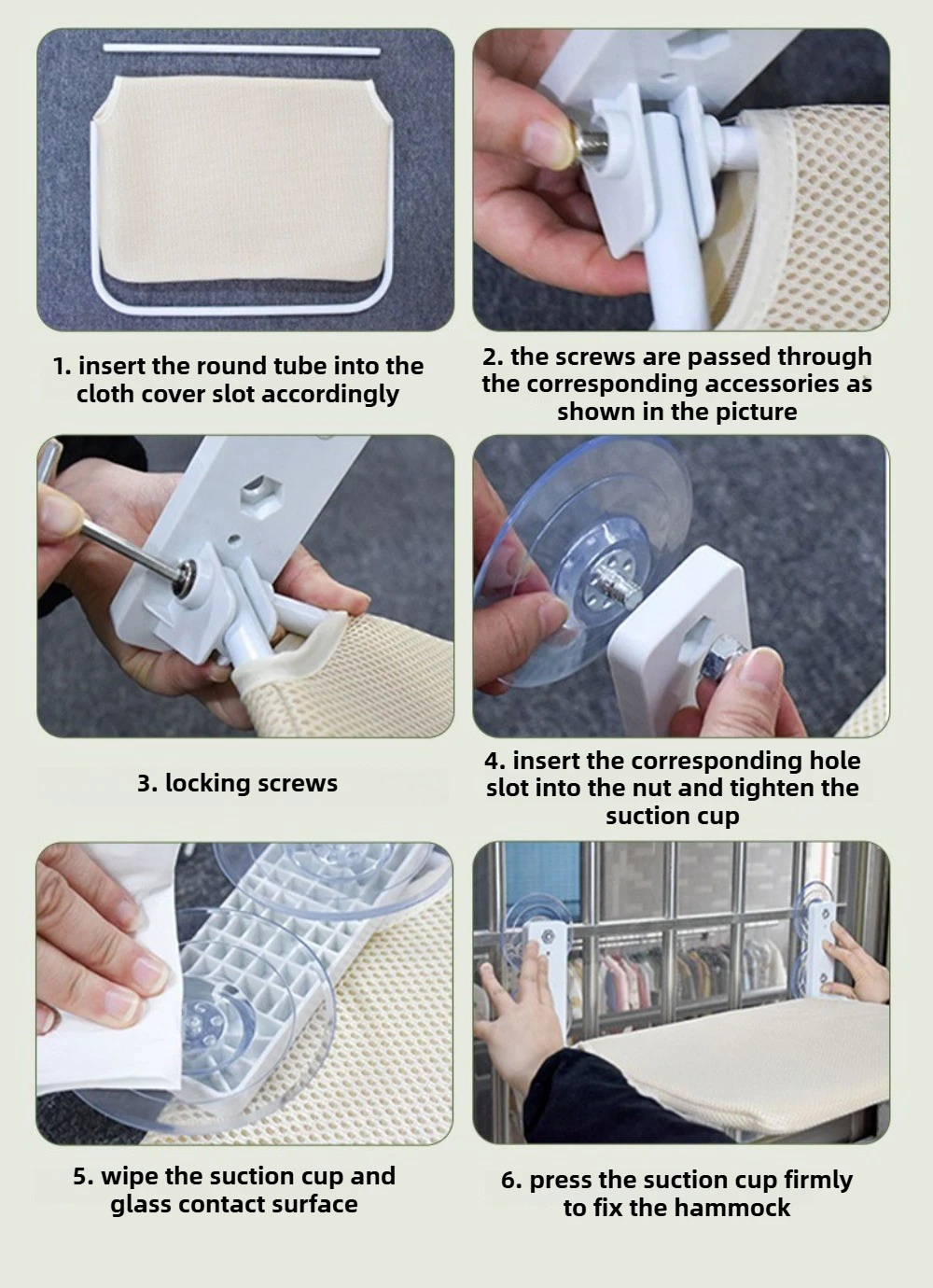 1. insert the round tube into the cloth cover slot accordingly

2. the screws are passed through the corresponding accessories as shown in the picture

3. locking screws

4. insert the corresponding hole slot into the nut and tighten the suction cup

5. wipe the suction cup and glass contact surface

6. press the suction cup firmly to fix the hammock