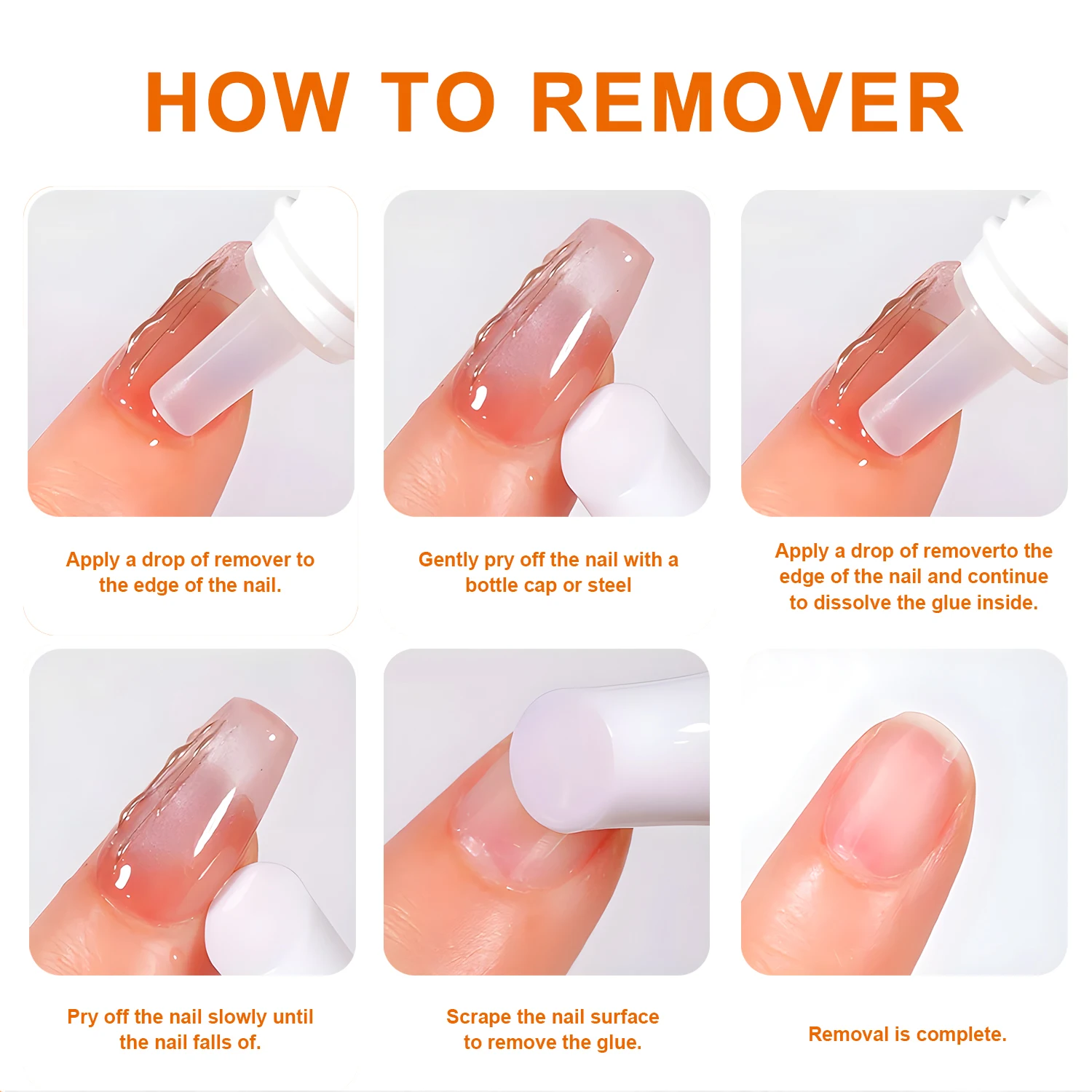 HOW TO REMOVER

Apply a drop of remover to the edge of the nail.

Gently pry off the nail with a bottle cap or steel

Apply a drop of removerto the edge of the nail and continue to dissolve the glue inside.

Pry off the nail slowly until the nail falls of.

Scrape the nail surface to remove the glue.

Removal is complete.