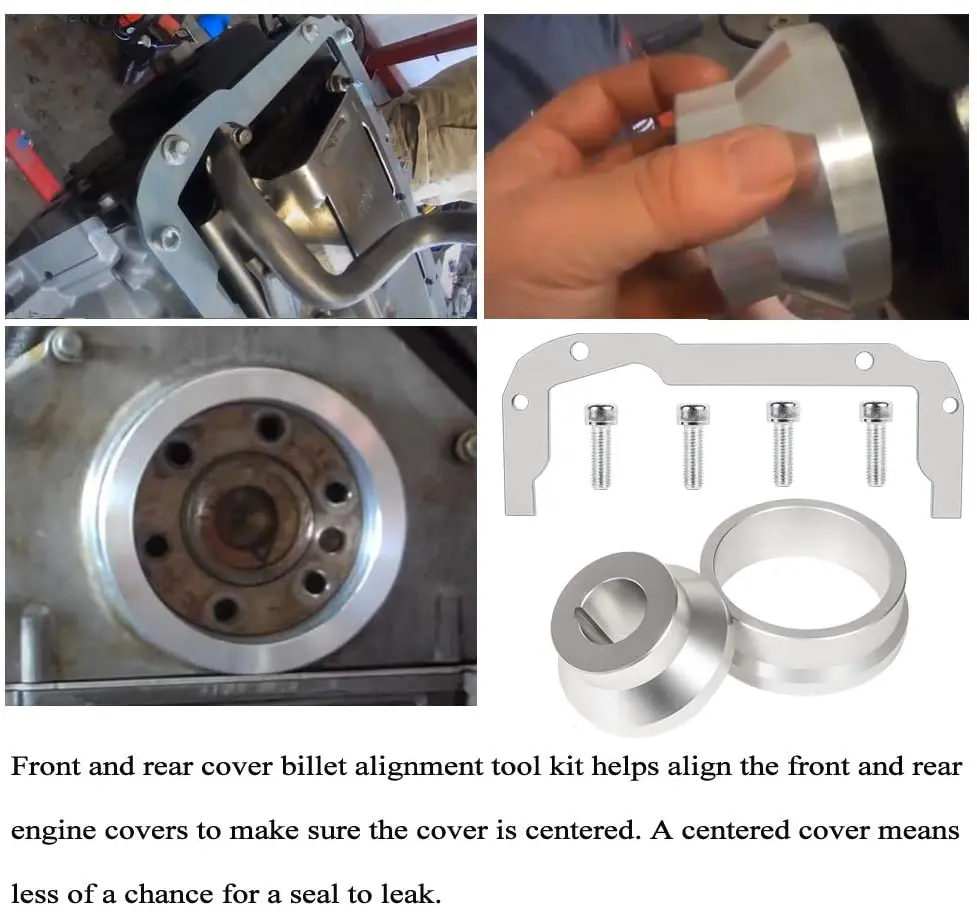 Front and rear cover billet alignment tool kit helps align the front and rear engine covers to make sure the cover is centered. A centered cover means less of a chance for a seal to leak.