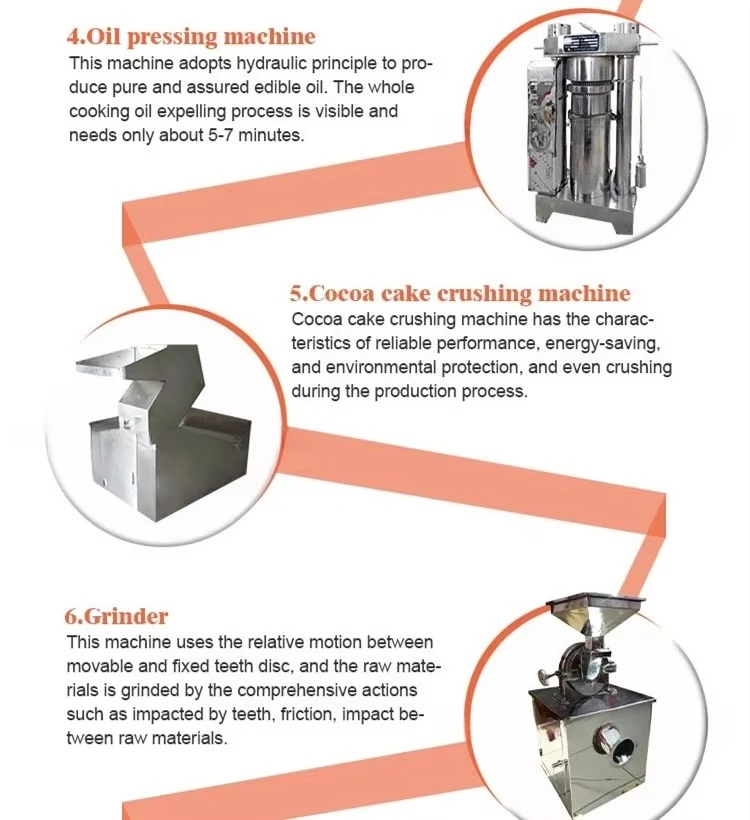 4.Oil pressing machine
This machine adopts hydraulic principle to produce pure and assured edible oil. The whole cooking oil expelling process is visible and needs only about 5-7 minutes.

5.Cocoa cake crushing machine
Cocoa cake crushing machine has the characteristics of reliable performance, energy-saving, and environmental protection, and even crushing during the production process.

6.Grinder
This machine uses the relative motion between movable and fixed teeth disc, and the raw materials is grinded by the comprehensive actions such as impacted by teeth, friction, impact between raw materials.