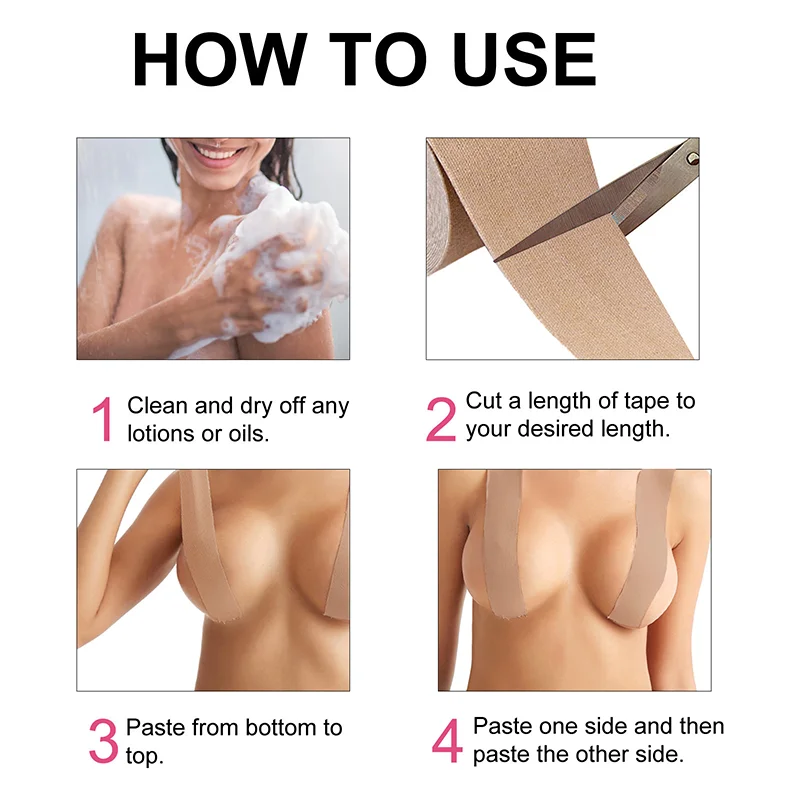 HOW TO USE

1 Clean and dry off any lotions or oils.

2 Cut a length of tape to your desired length.

3 Paste from bottom to top.

4 Paste one side and then paste the other side.