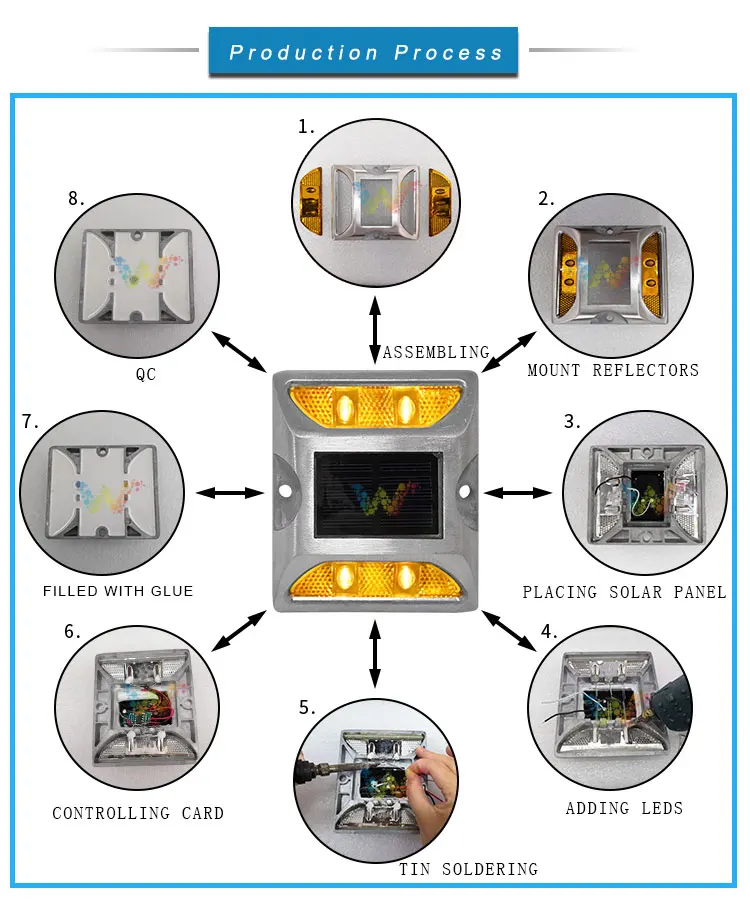 Production Process

1.

ASSEMBLING

2.

MOUNT REFLECTORS

3.

PLACING SOLAR PANEL

4.

ADDING LEDS

5.

TIN SOLDERING

6.

CONTROLLING CARD

7.

FILLED WITH GLUE

8.

QC