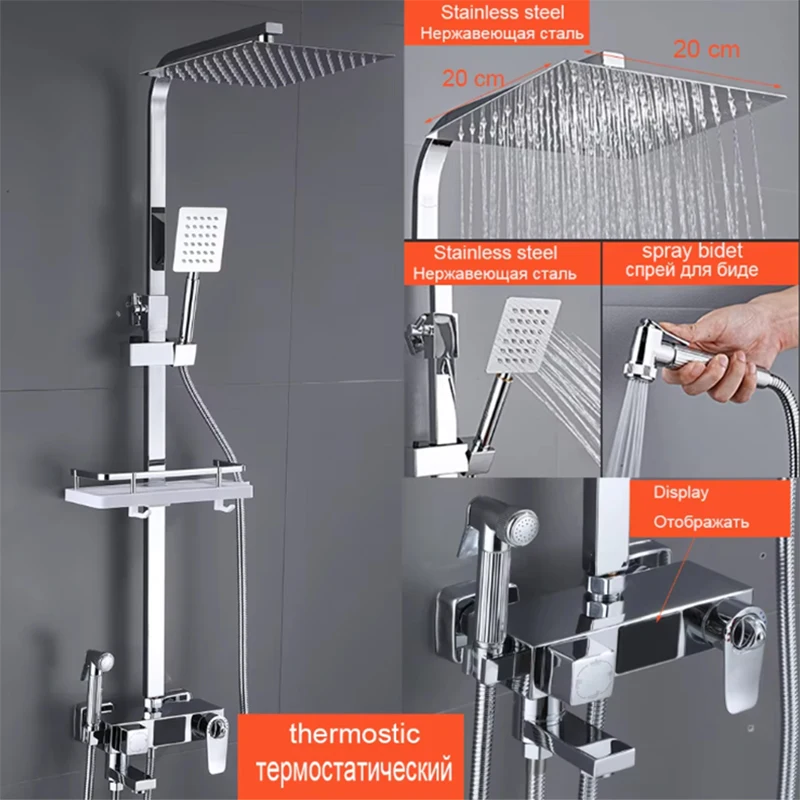 Stainless steel
Нержавеющая сталь

20 cm

20 cm

Stainless steel
Нержавеющая сталь

spray bidet
спрей для биде

Display
Отображать

thermostic
термостатический