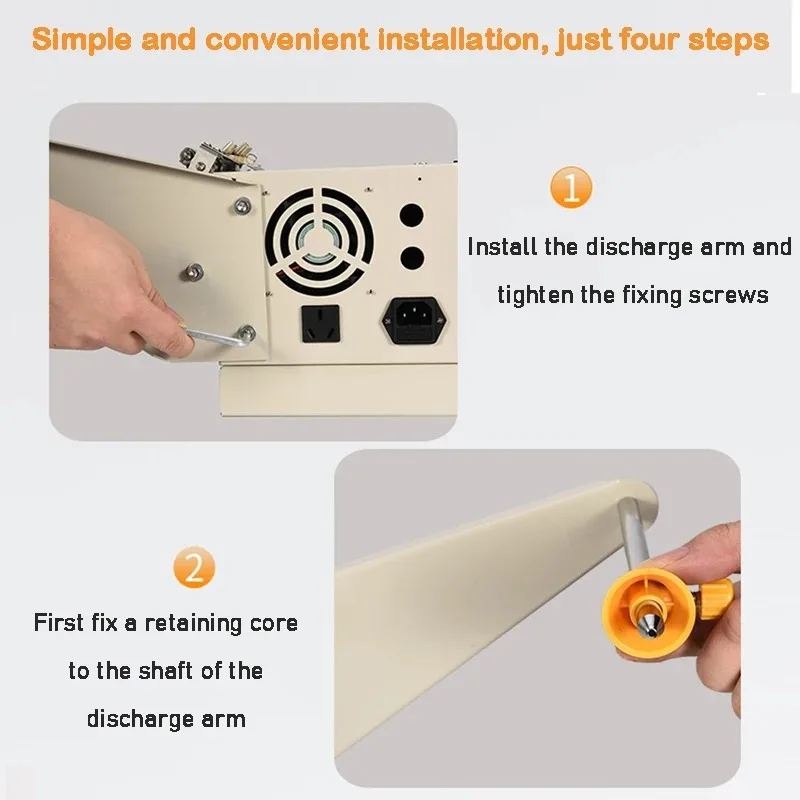 Simple and convenient installation, just four steps

1

Install the discharge arm and tighten the fixing screws

2

First fix a retaining core to the shaft of the discharge arm