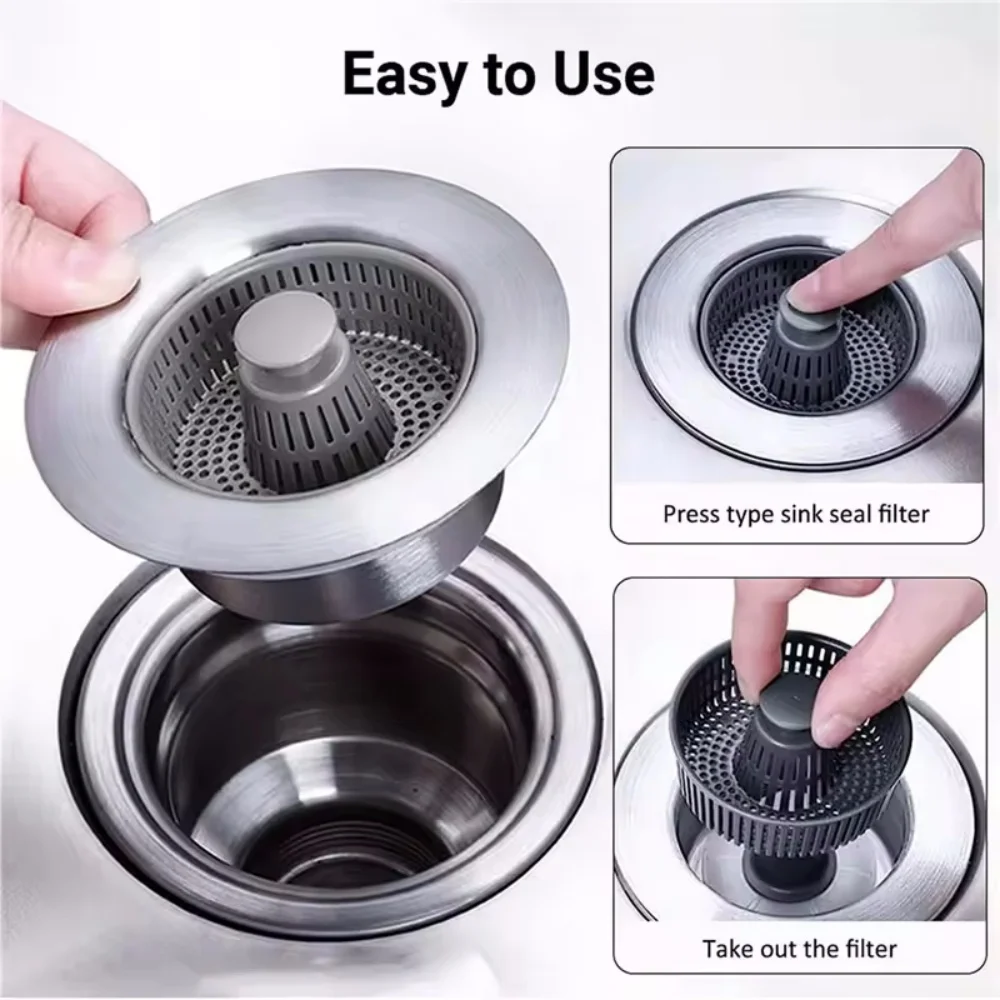 Easy to Use

Press type sink seal filter

Take out the filter