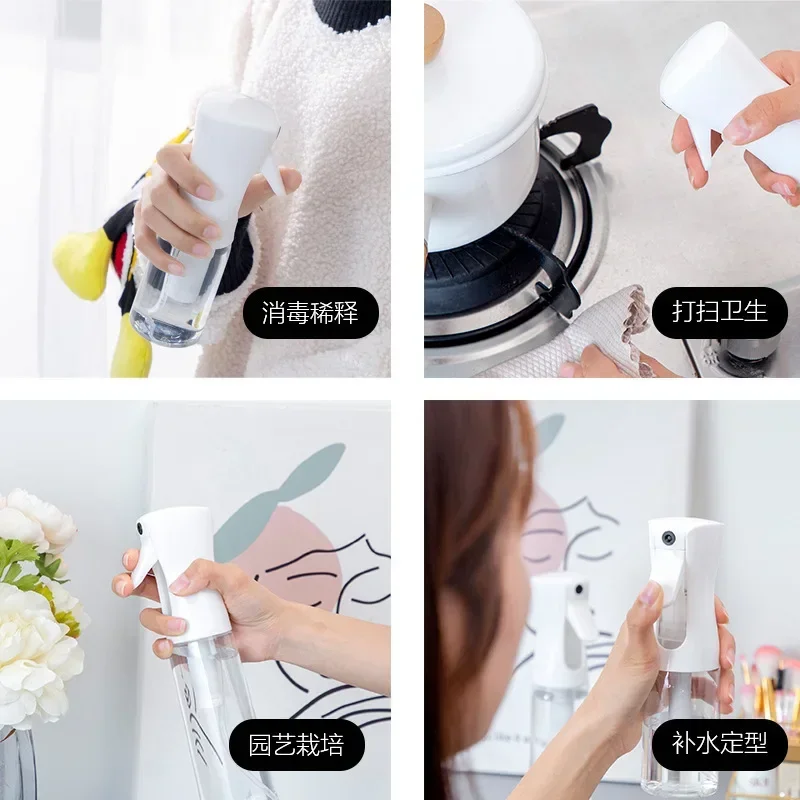 消毒稀释

打扫卫生

园艺栽培

补水定型