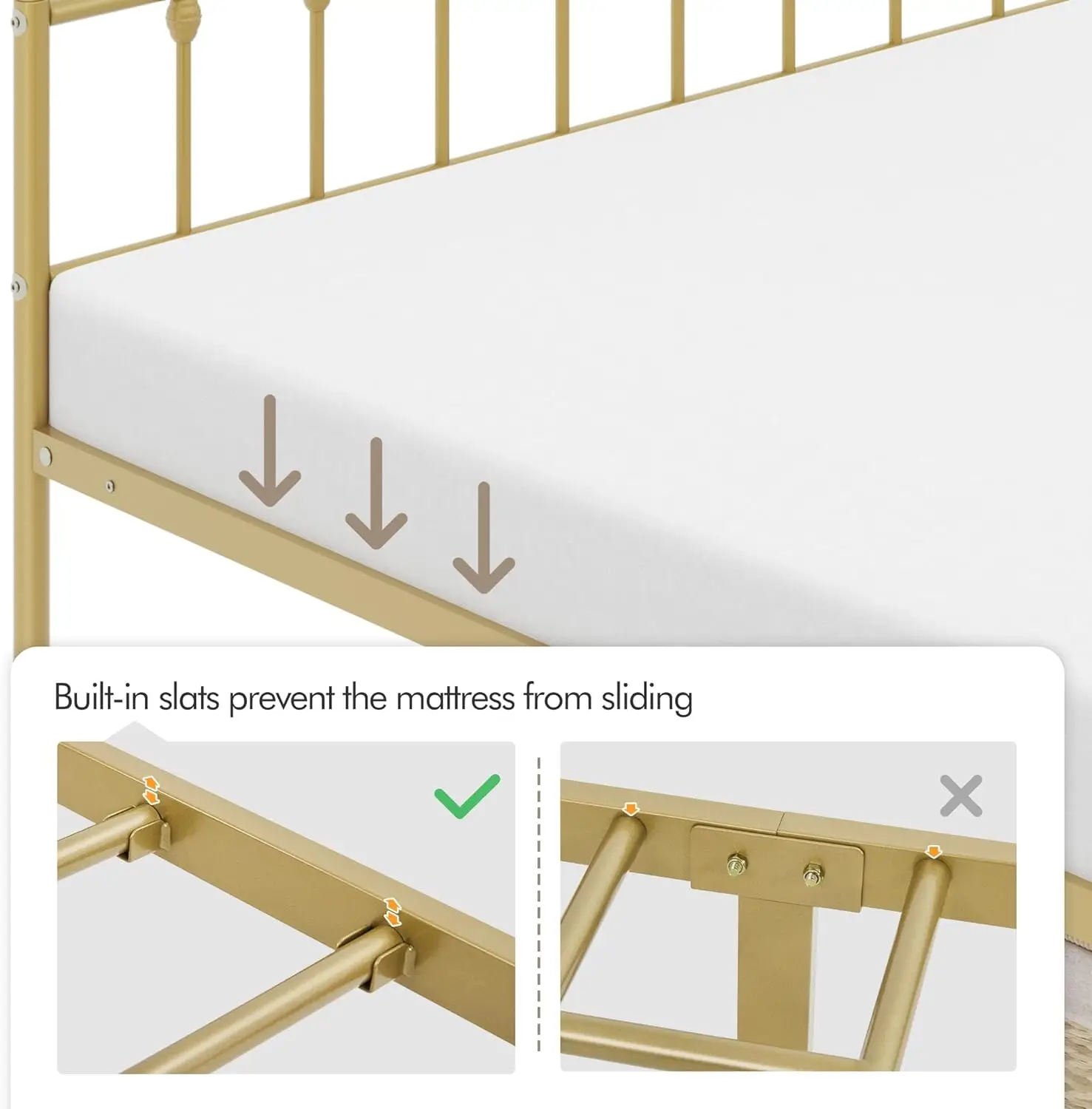 Built-in slats prevent the mattress from sliding