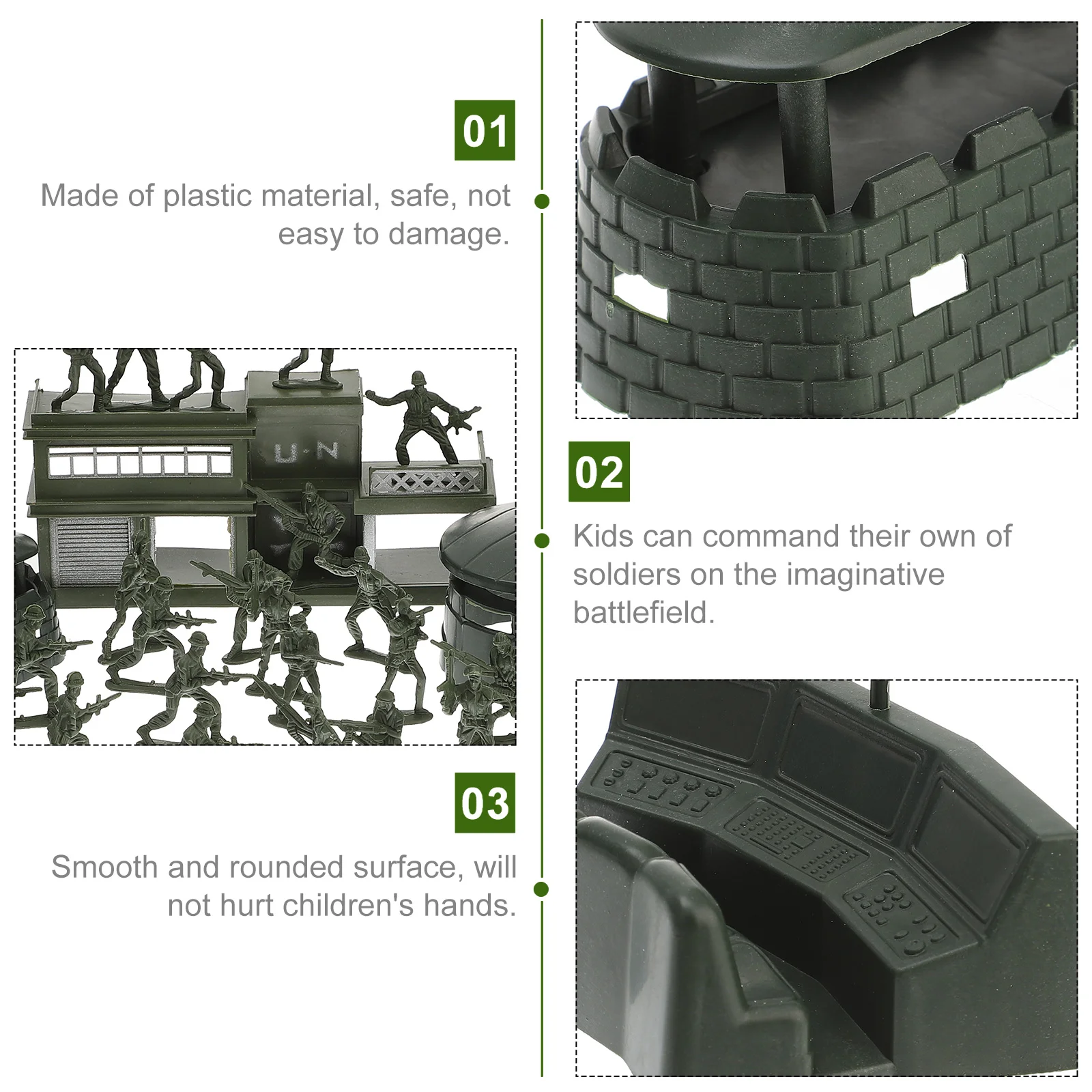 01

Made of plastic material, safe, not easy to damage.

U·N

02

Kids can command their own of soldiers on the imaginative battlefield.

03

Smooth and rounded surface, will not hurt children's hands.