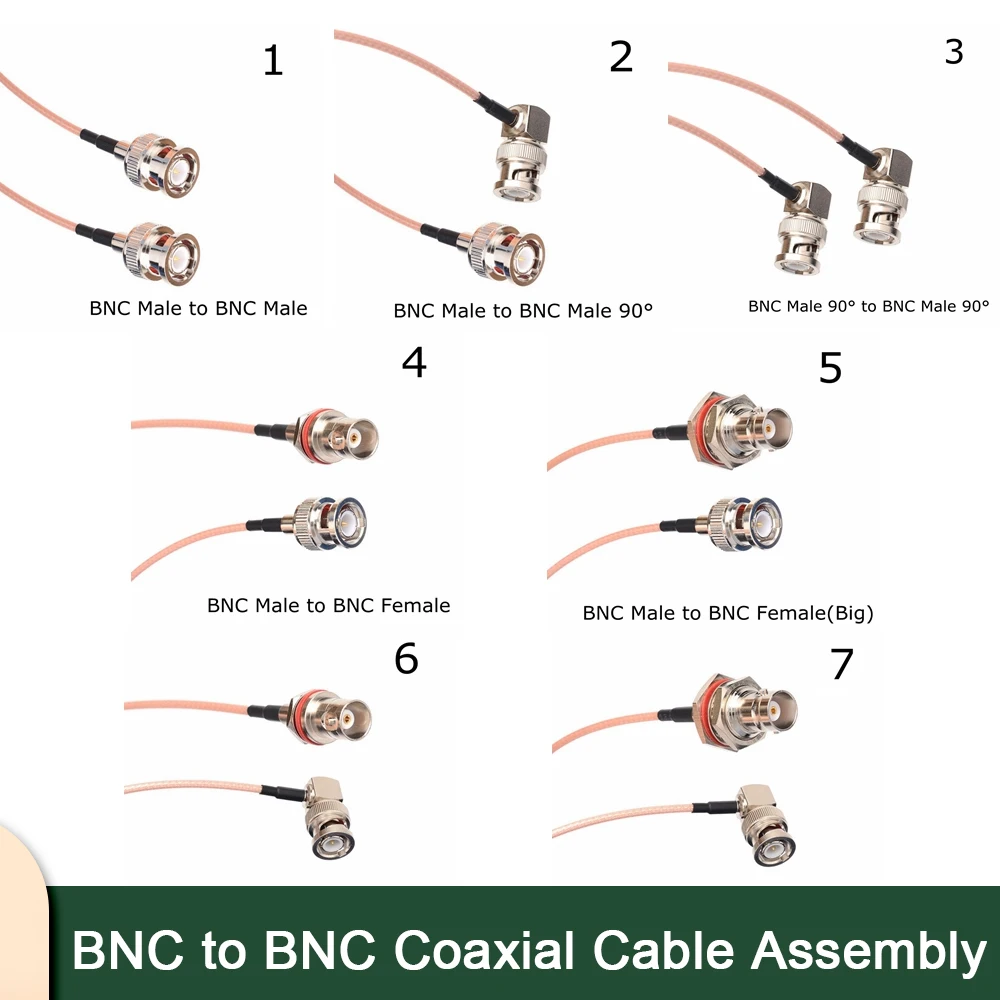 1

BNC Male to BNC Male

2

BNC Male to BNC Male 90°

3

BNC Male 90° to BNC Male 90°

4

BNC Male to BNC Female

5

BNC Male to BNC Female(Big)

6

7

BNC to BNC Coaxial Cable Assembly