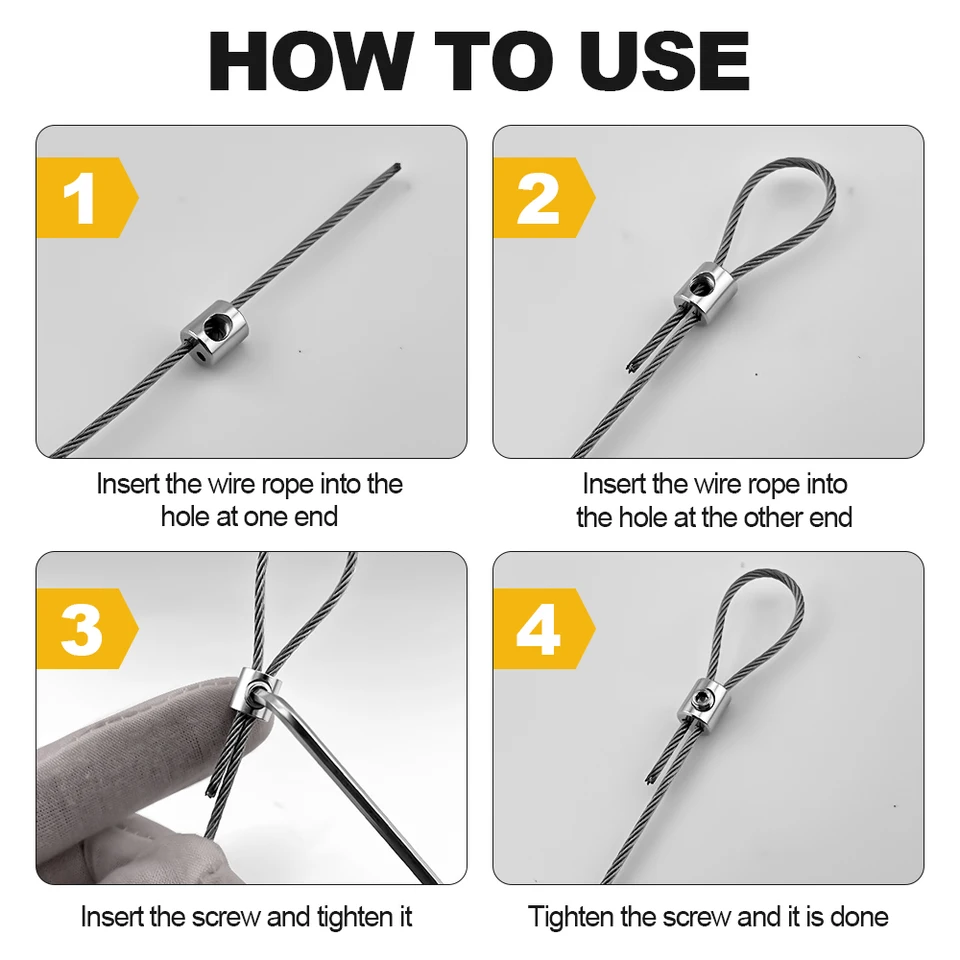 HOW TO USE

1

Insert the wire rope into the hole at one end

2

Insert the wire rope into the hole at the other end

3

Insert the screw and tighten it

4

Tighten the screw and it is done