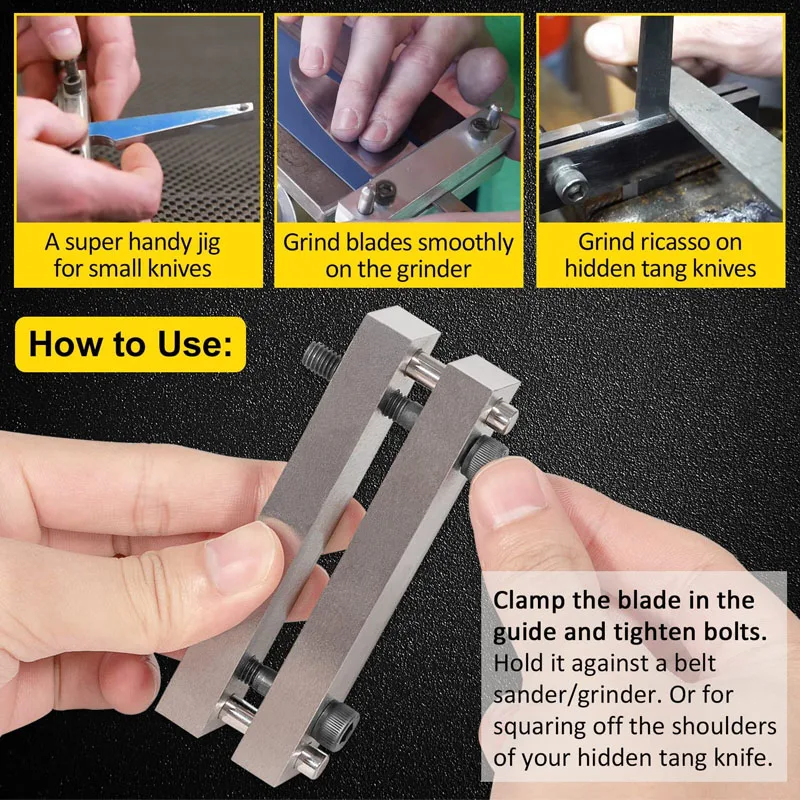 A super handy jig for small knives

Grind blades smoothly on the grinder

Grind ricasso on hidden tang knives

How to Use:

Clamp the blade in the guide and tighten bolts. Hold it against a belt sander/grinder. Or for squaring off the shoulders of your hidden tang knife.