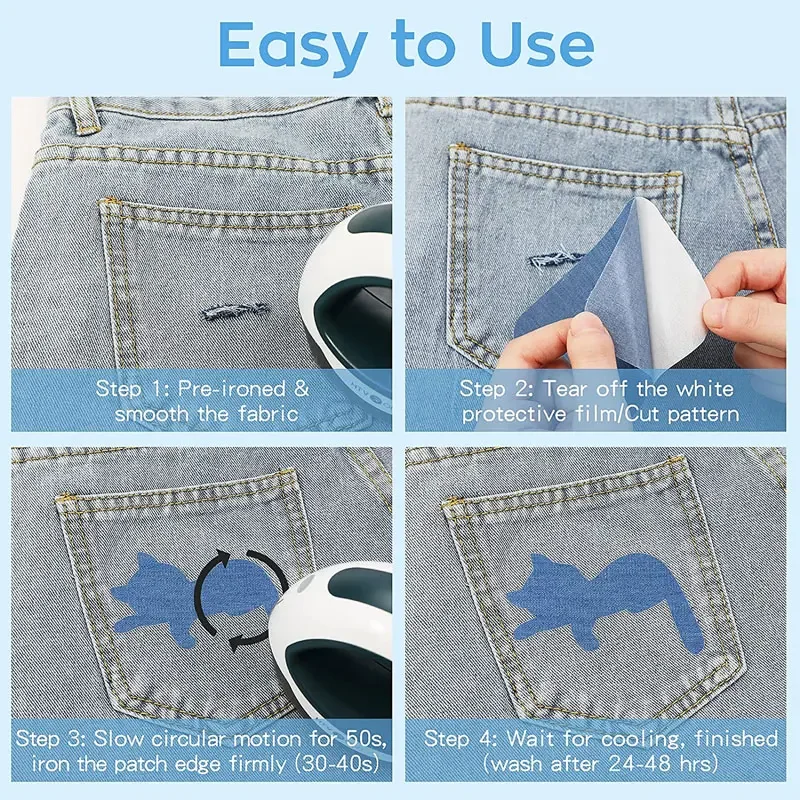 Easy to Use

Step 1: Pre-ironed & smooth the fabric

Step 2: Tear off the white protective film/Cut pattern

Step 3: Slow circular motion for 50s, iron the patch edge firmly (30-40s)

Step 4: Wait for cooling, finished (wash after 24-48 hrs)