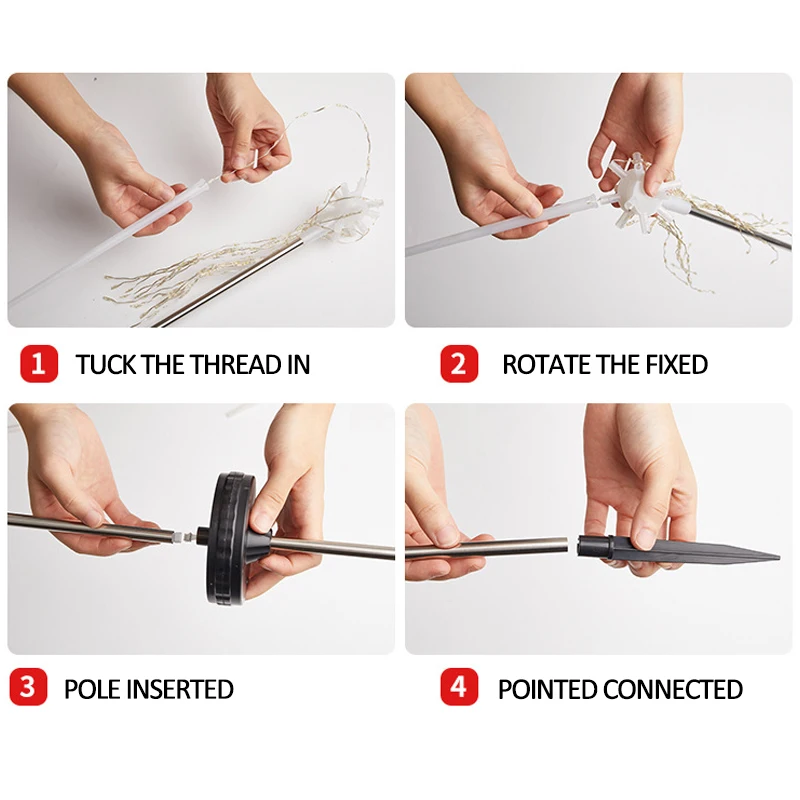 1 TUCK THE THREAD IN

2 ROTATE THE FIXED

3 POLE INSERTED

4 POINTED CONNECTED