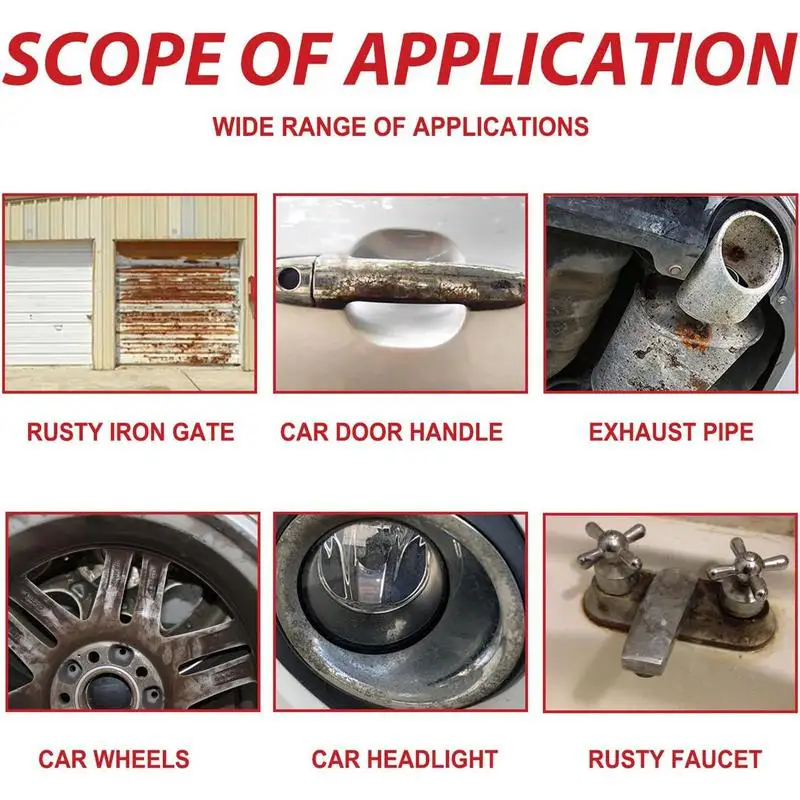 SCOPE OF APPLICATION

WIDE RANGE OF APPLICATIONS

RUSTY IRON GATE

CAR DOOR HANDLE

EXHAUST PIPE

CAR WHEELS

CAR HEADLIGHT

RUSTY FAUCET