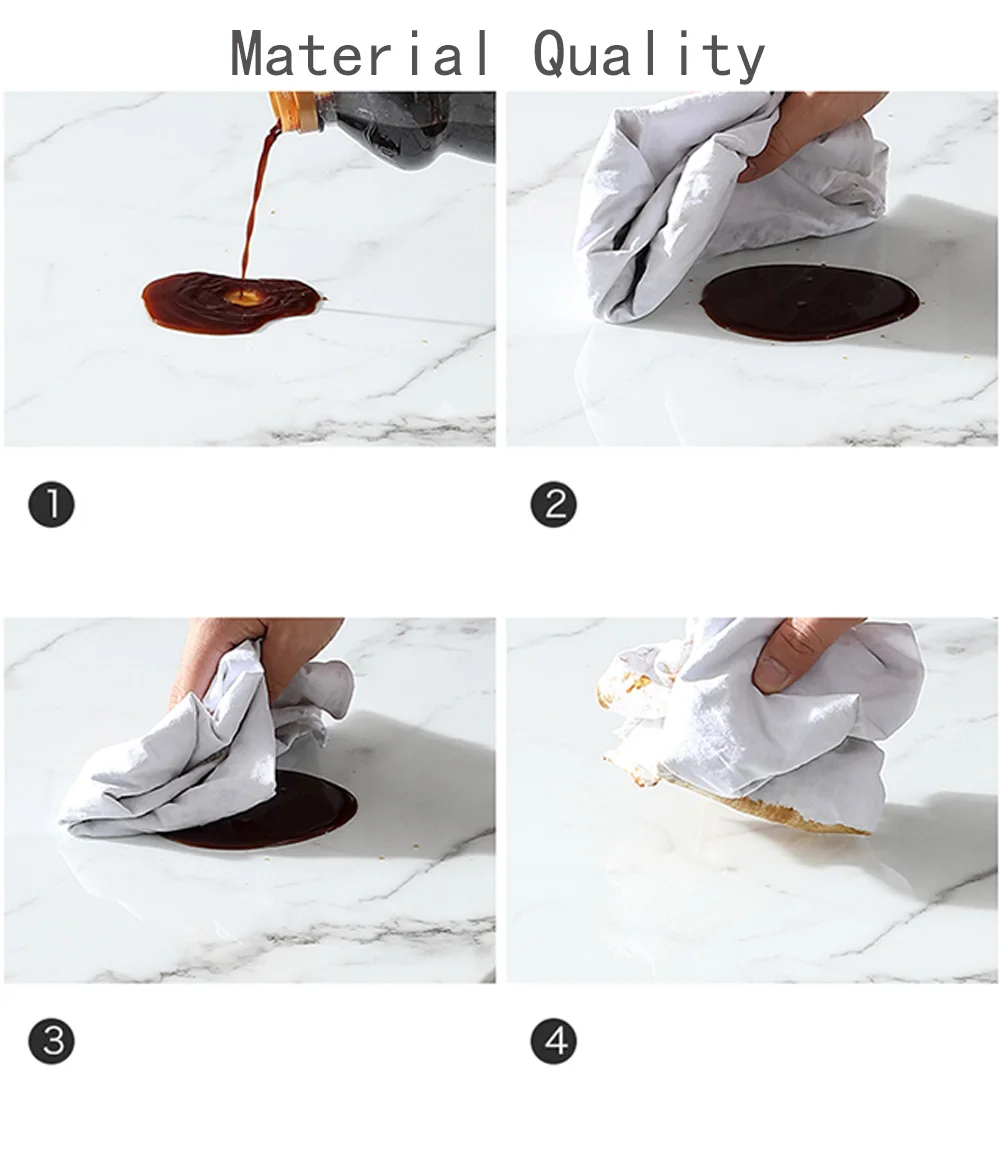 Material Quality

1

2

3

4