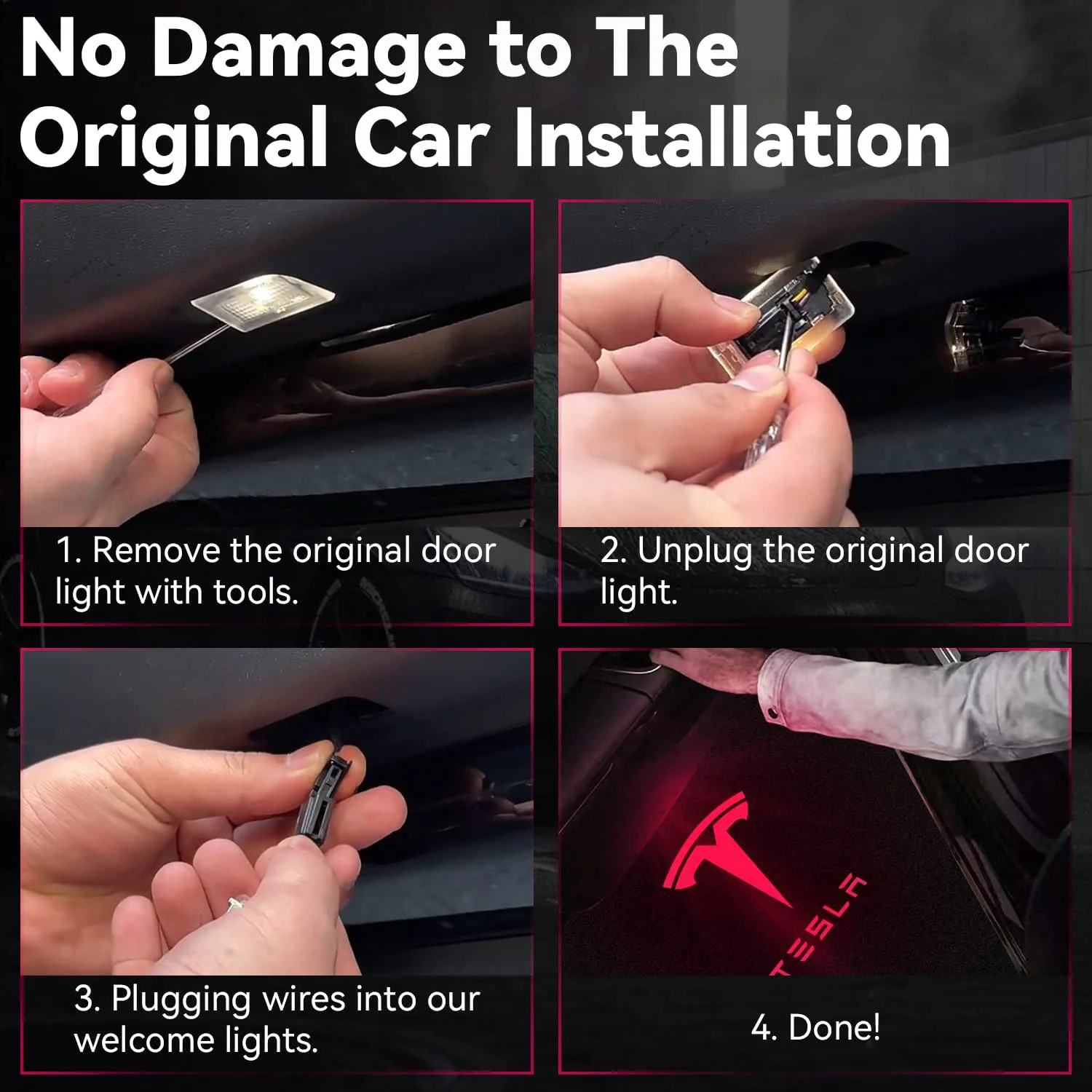 No Damage to The Original Car Installation

1. Remove the original door light with tools.

2. Unplug the original door light.

3. Plugging wires into our welcome lights.

TESLA

4. Done!