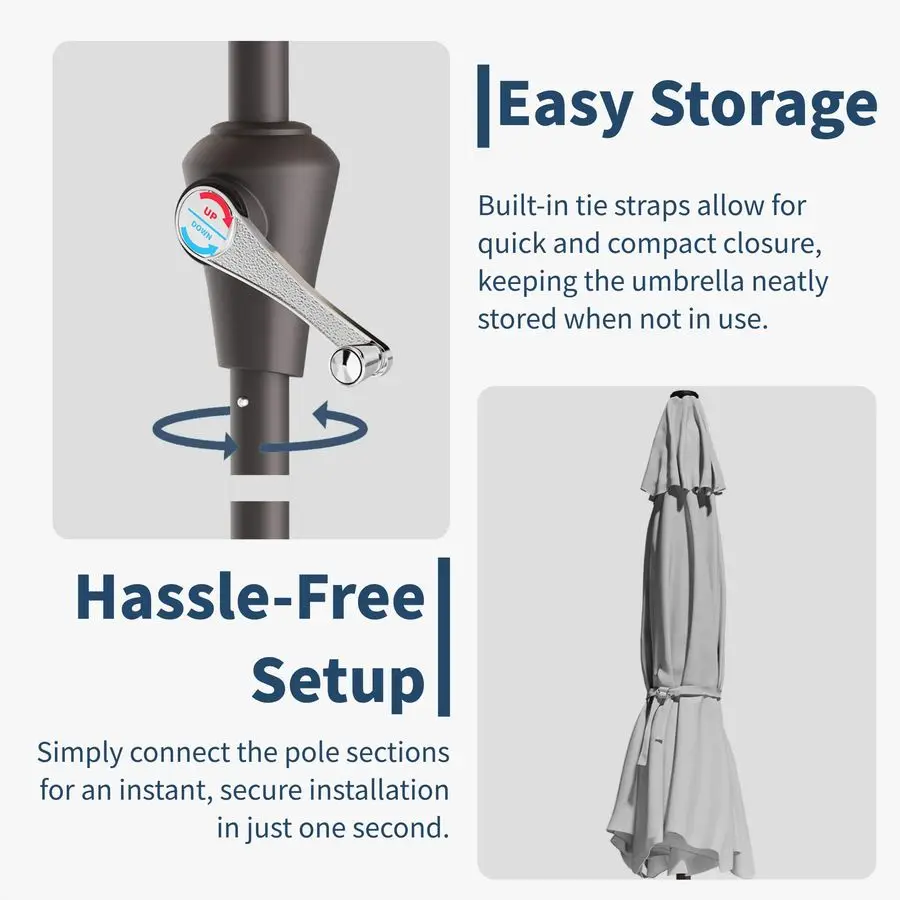 UP
DOWN

Easy Storage

Built-in tie straps allow for quick and compact closure, keeping the umbrella neatly stored when not in use.

Hassle-Free Setup

Simply connect the pole sections for an instant, secure installation in just one second.