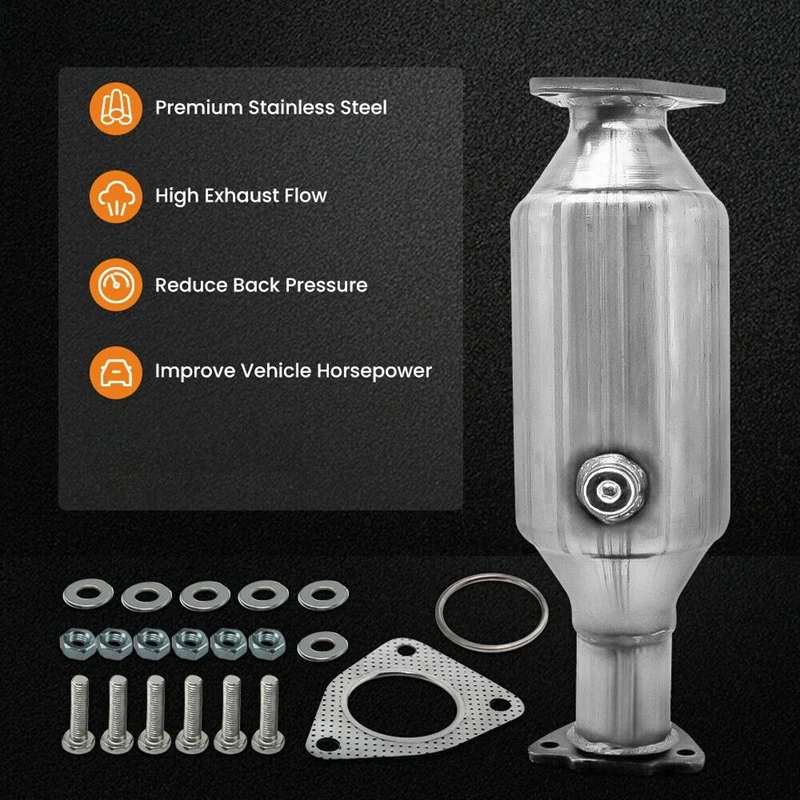 Premium Stainless Steel

High Exhaust Flow

Reduce Back Pressure

Improve Vehicle Horsepower