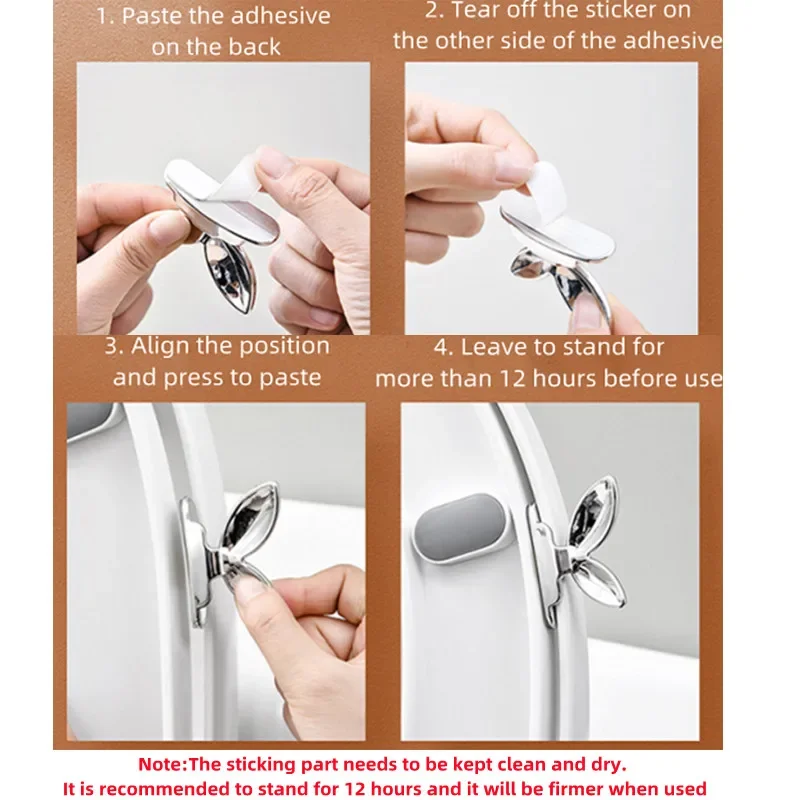 1. Paste the adhesive on the back

2. Tear off the sticker on the other side of the adhesive

3. Align the position and press to paste

4. Leave to stand for more than 12 hours before use

Note:The sticking part needs to be kept clean and dry.
It is recommended to stand for 12 hours and it will be firmer when used