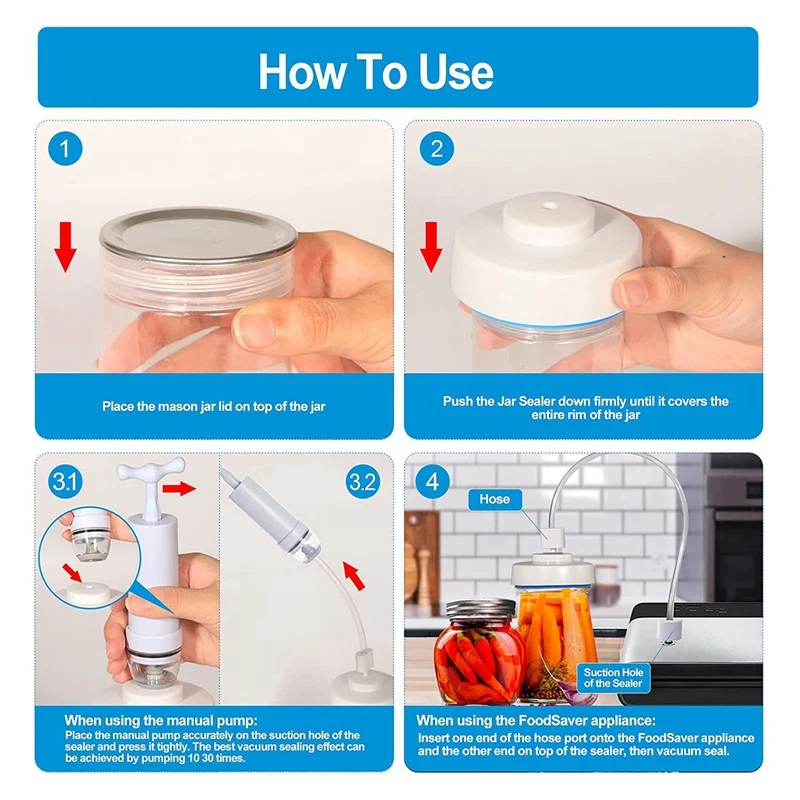 How To Use

1

Place the mason jar lid on top of the jar

2

Push the Jar Sealer down firmly until it covers the entire rim of the jar

3.1

3.2

When using the manual pump:
Place the manual pump accurately on the suction hole of the sealer and press it tightly. The best vacuum sealing effect can be achieved by pumping 10 30 times.

4

Hose

Suction Hole of the Sealer

When using the FoodSaver appliance:
Insert one end of the hose port onto the FoodSaver appliance and the other end on top of the sealer, then vacuum seal.