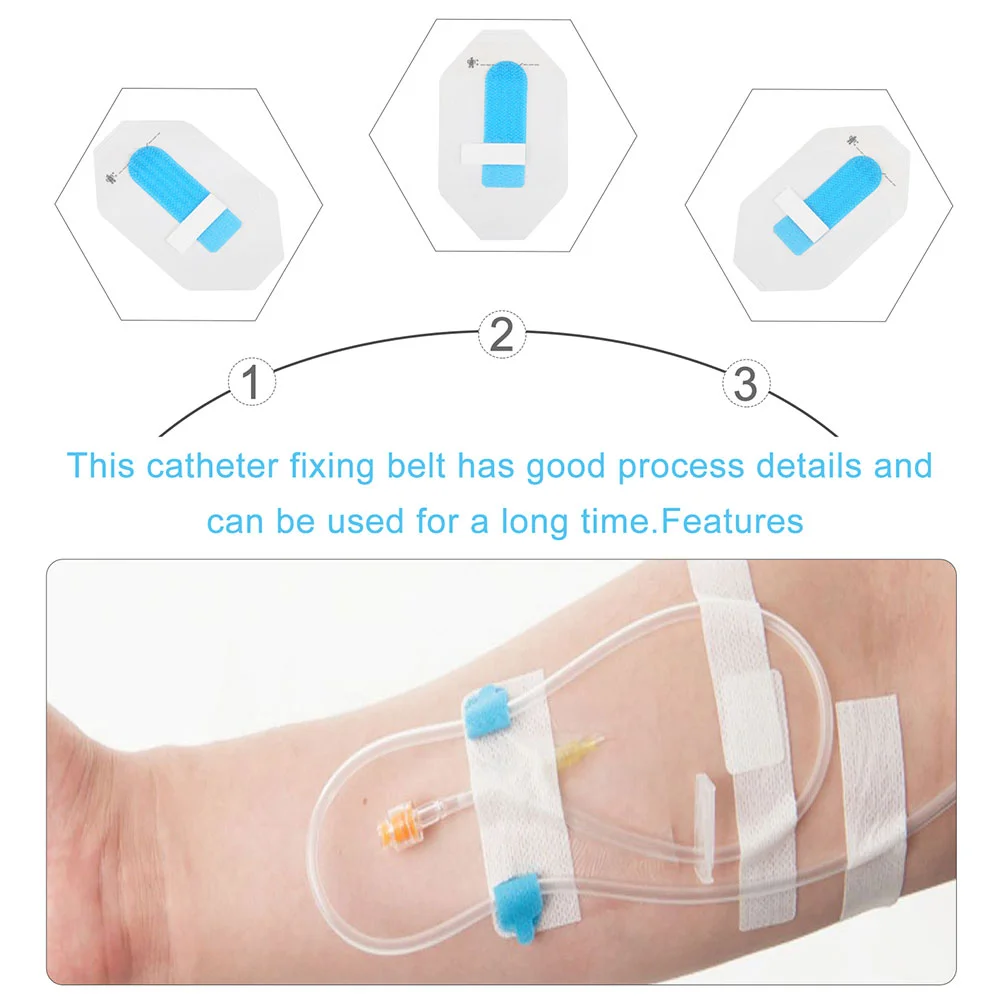 1

2

3

This catheter fixing belt has good process details and can be used for a long time.Features