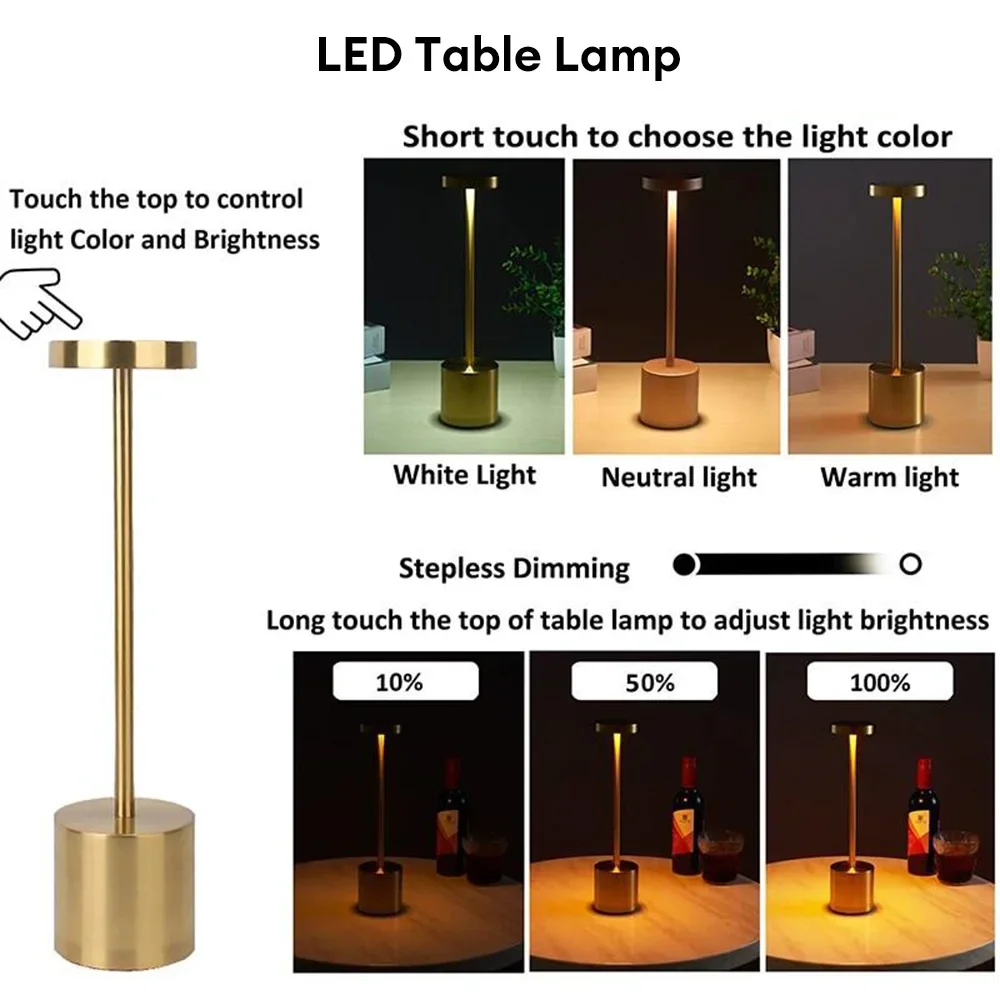 LED Table Lamp

Touch the top to control light Color and Brightness

Short touch to choose the light color

White Light

Neutral light

Warm light

Stepless Dimming

Long touch the top of table lamp to adjust light brightness

10%

50%

100%