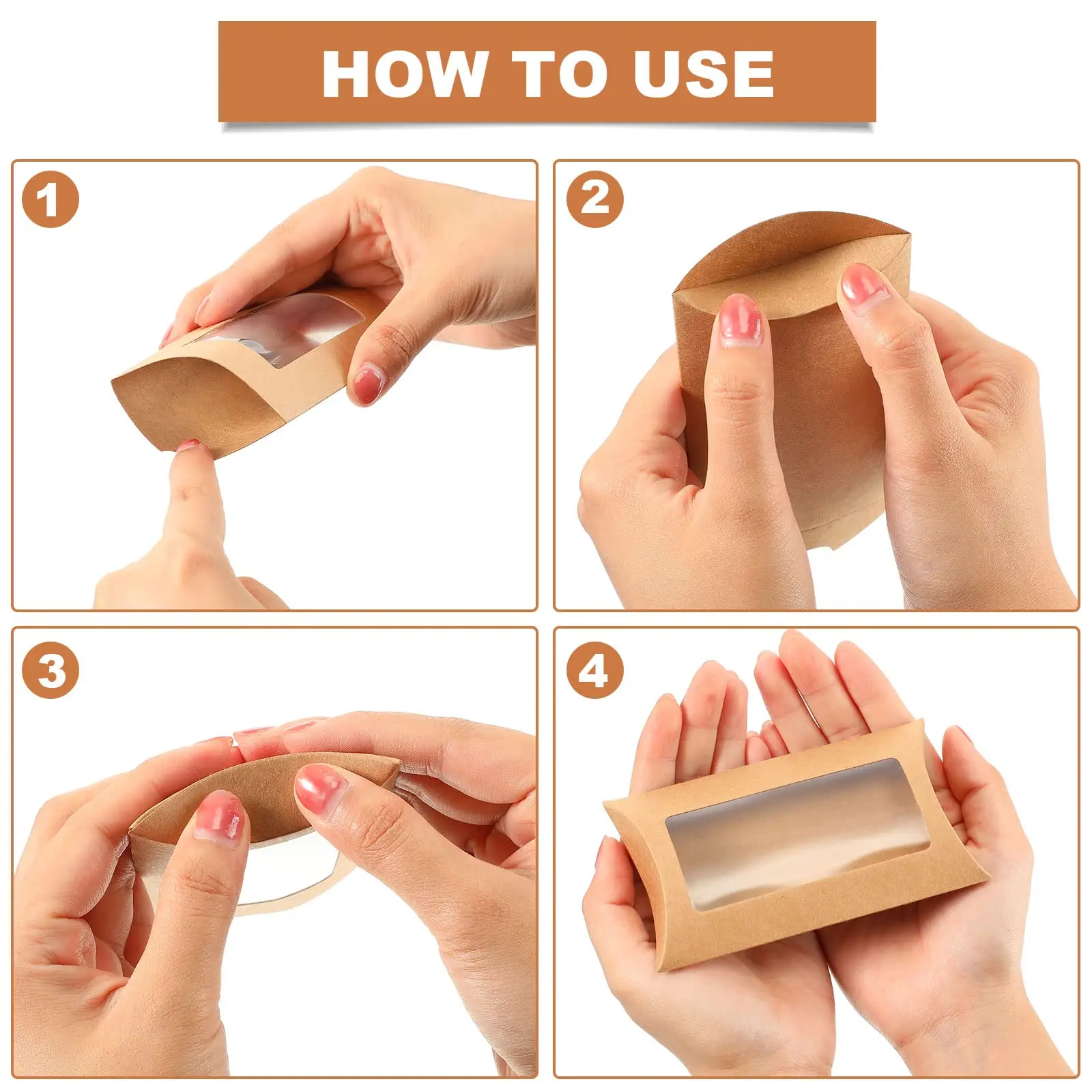 HOW TO USE

1

2

3

4