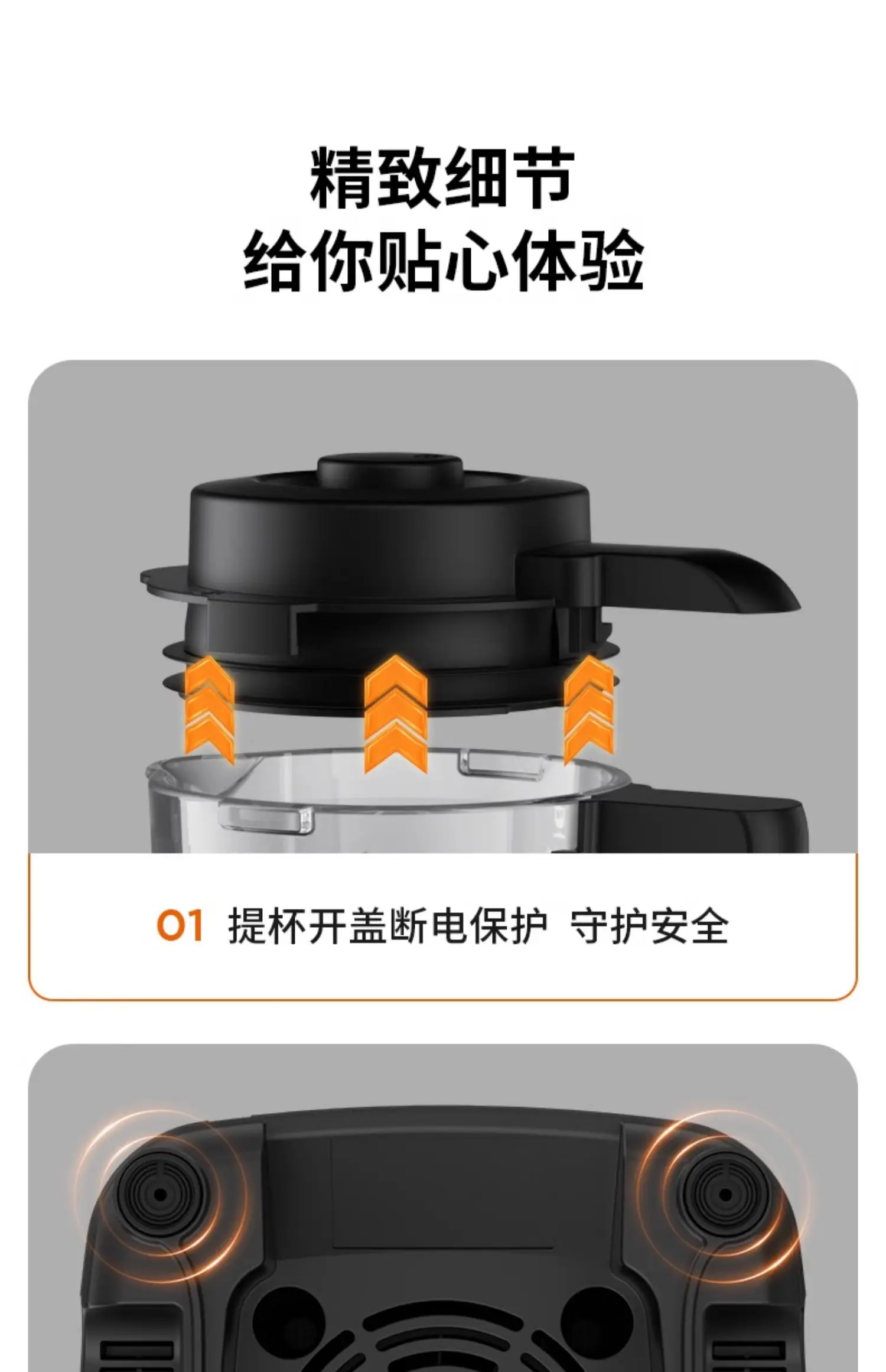 精致细节
给你贴心体验

01 提杯开盖断电保护 守护安全