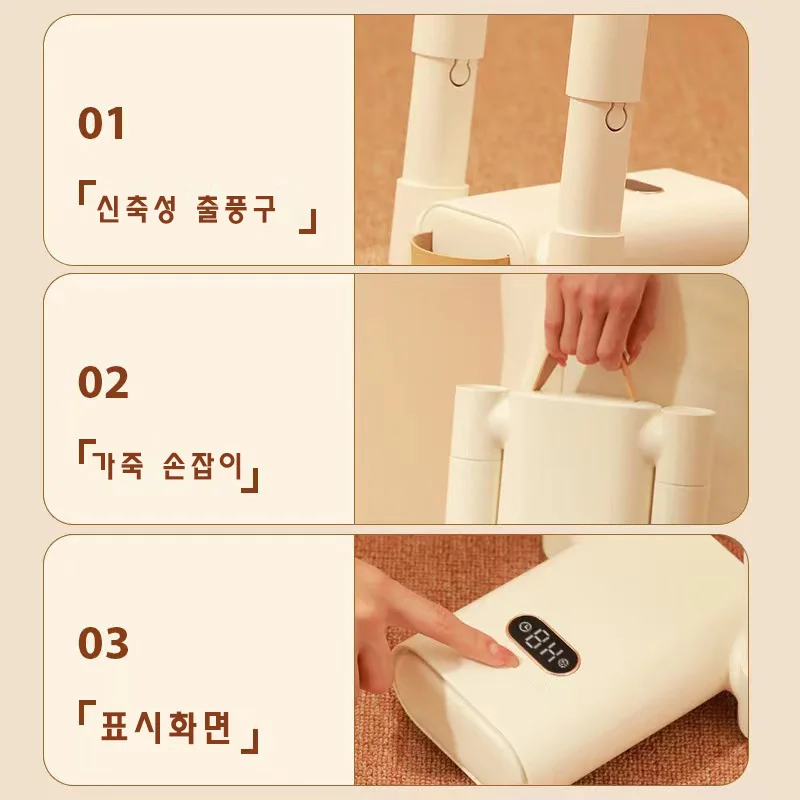 01

「신축성 출풍구 」

02

「가죽 손잡이」

03

「표시화면 」

8H