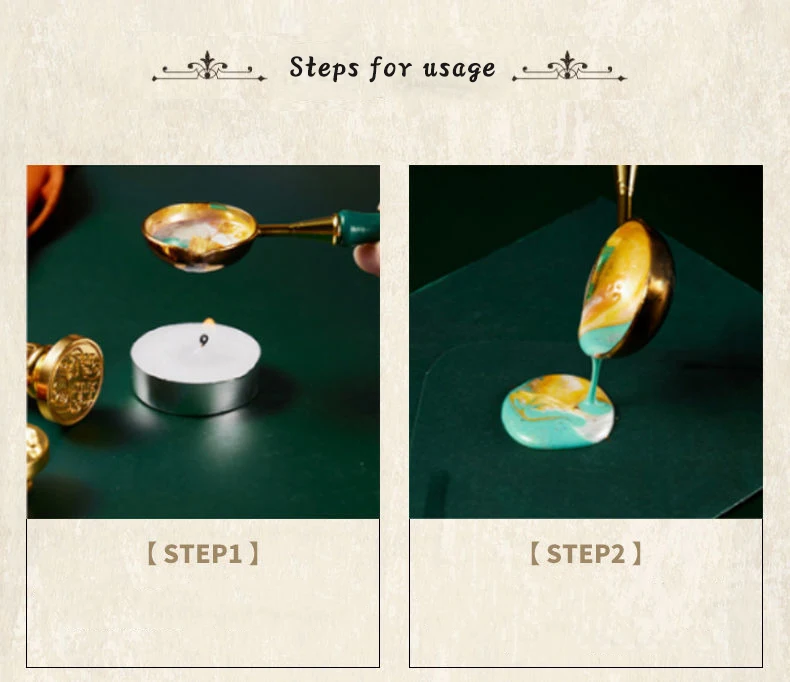 Steps for usage

【STEP1】

【STEP2】