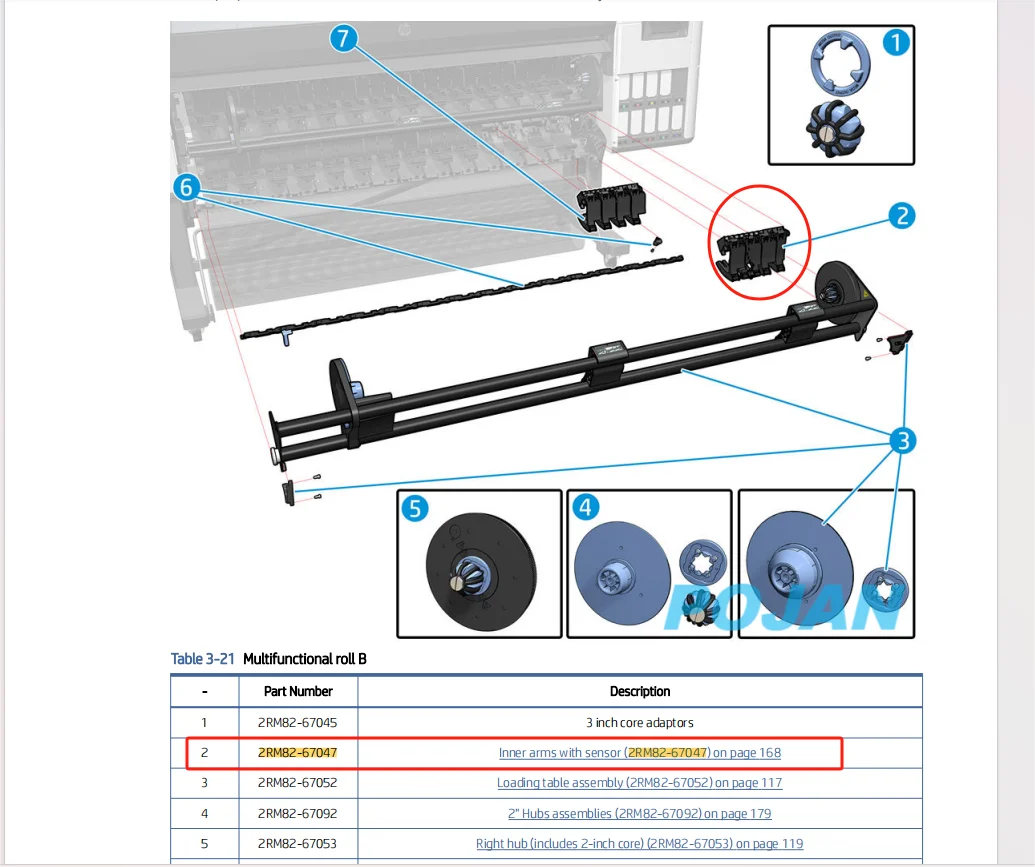 7

1

6

2

3

5

4

ROJAN

Table 3-21 Multifunctional roll B

| - | Part Number | Description |
|---|---|---|
| 1 | 2RM82-67045 | 3 inch core adaptors |
| 2 | 2RM82-67047 | Inner arms with sensor (2RM82-67047) on page 168 |
| 3 | 2RM82-67052 | Loading table assembly (2RM82-67052) on page 117 |
| 4 | 2RM82-67092 | 2" Hubs assemblies (2RM82-67092) on page 179 |
| 5 | 2RM82-67053 | Right hub (includes 2-inch core) (2RM82-67053) on page 119 |