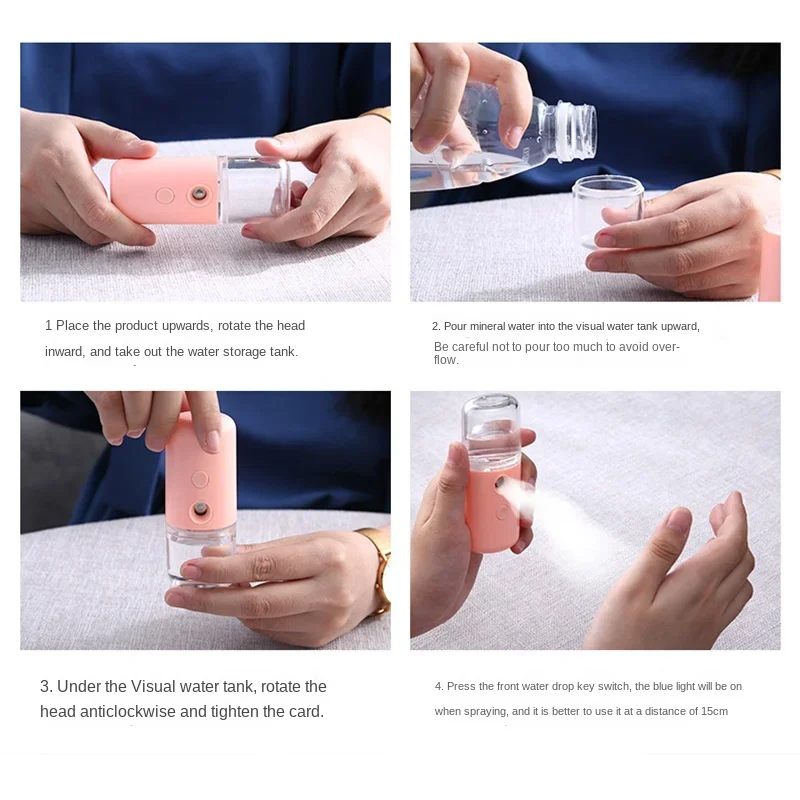 1 Place the product upwards, rotate the head inward, and take out the water storage tank.

2. Pour mineral water into the visual water tank upward,

Be careful not to pour too much to avoid overflow.

3. Under the Visual water tank, rotate the head anticlockwise and tighten the card.

4. Press the front water drop key switch, the blue light will be on when spraying, and it is better to use it at a distance of 15cm