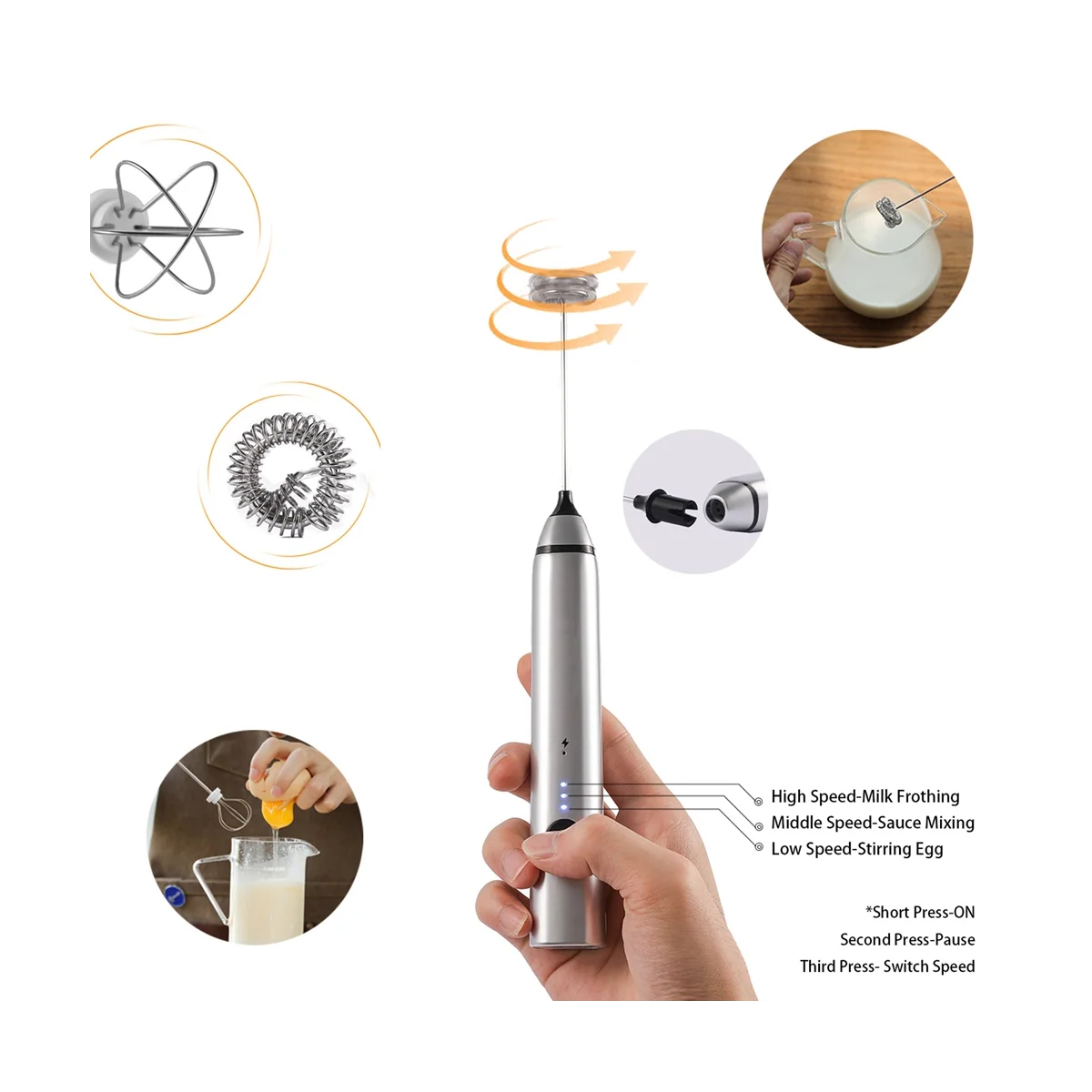 High Speed-Milk Frothing
Middle Speed-Sauce Mixing
Low Speed-Stirring Egg

*Short Press-ON
Second Press-Pause
Third Press- Switch Speed