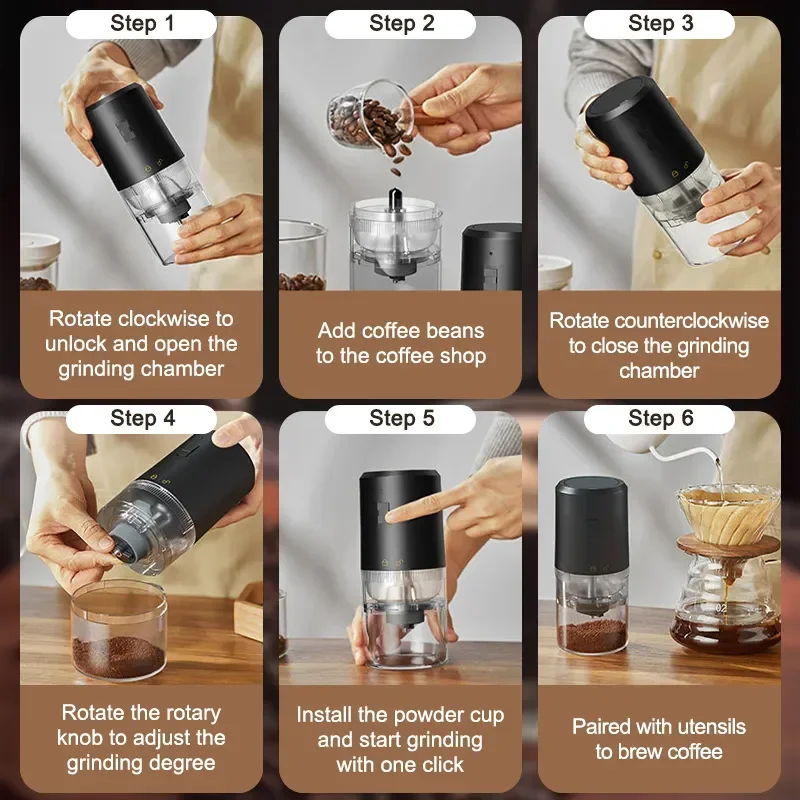 Step 1

Rotate clockwise to unlock and open the grinding chamber

Step 2

Add coffee beans to the coffee shop

Step 3

Rotate counterclockwise to close the grinding chamber

Step 4

Rotate the rotary knob to adjust the grinding degree

Step 5

Install the powder cup and start grinding with one click

Step 6

Paired with utensils to brew coffee