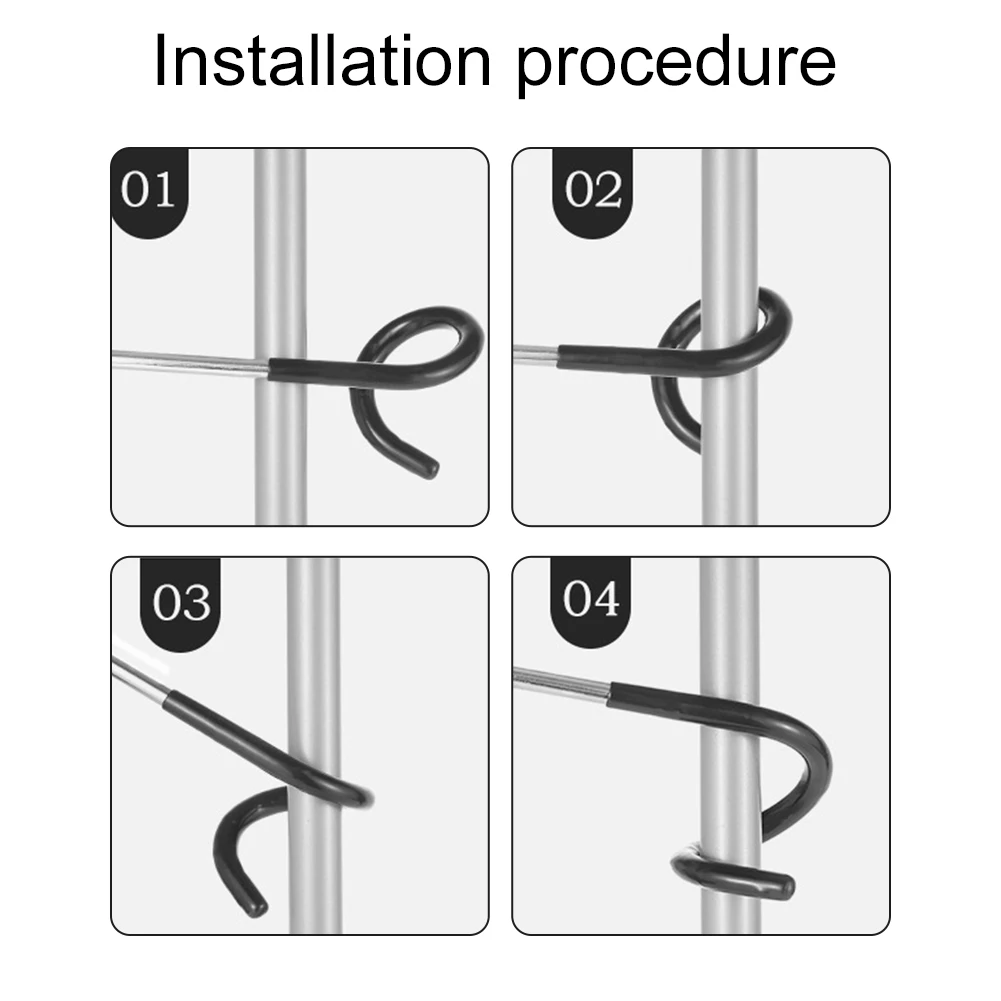 Installation procedure

01

02

03

04