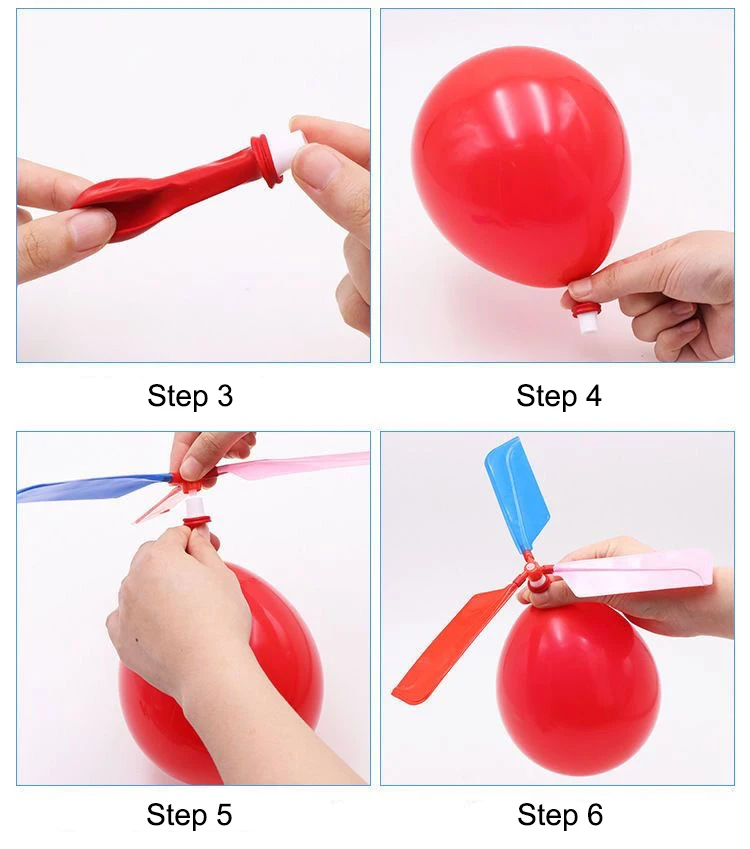 Step 3

Step 4

Step 5

Step 6