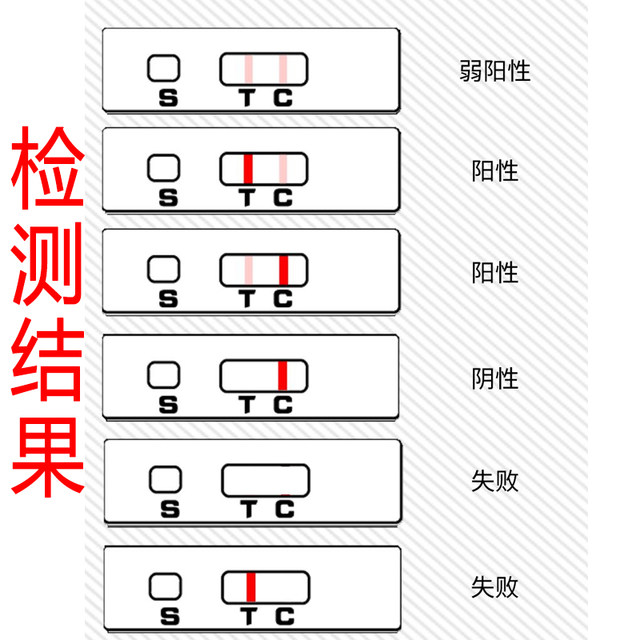 检测结果

S T C 弱阳性

S T C 阳性

S T C 阳性

S T C 阴性

S T C 失败

S T C 失败