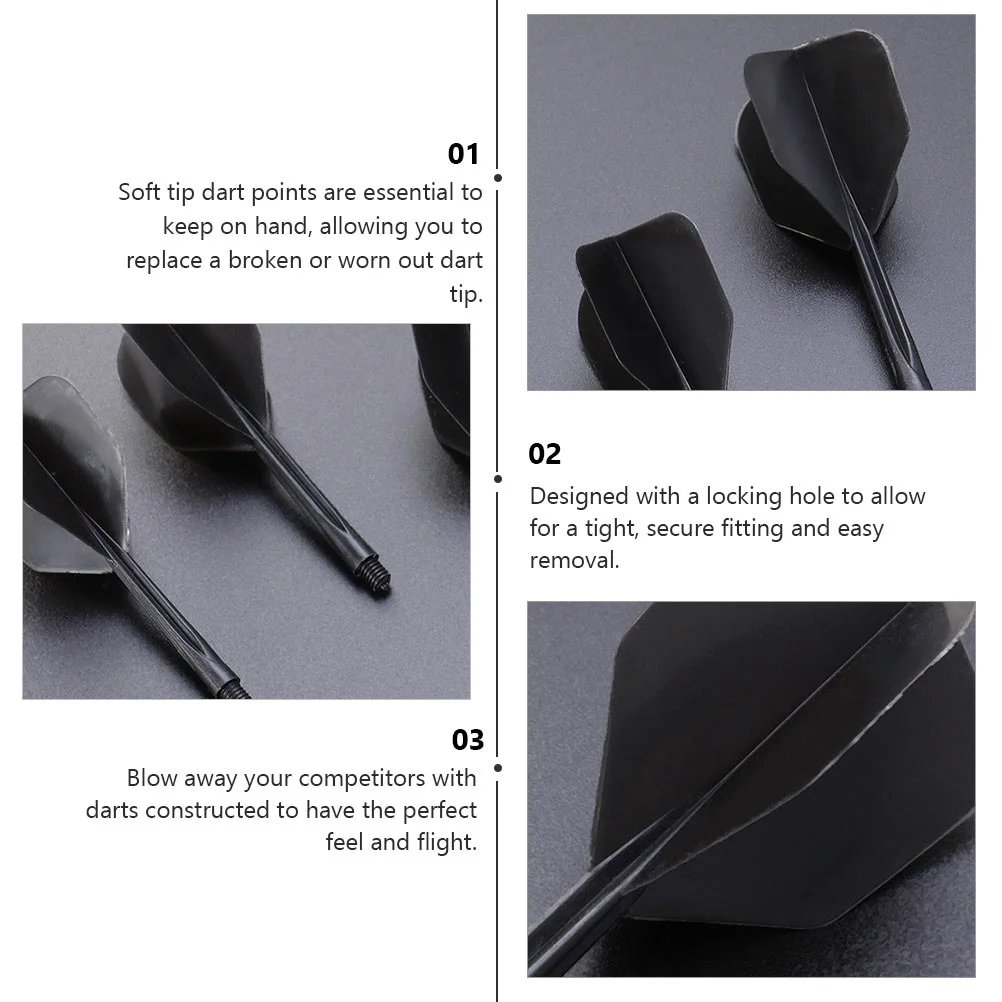 01

Soft tip dart points are essential to keep on hand, allowing you to replace a broken or worn out dart tip.

02

Designed with a locking hole to allow for a tight, secure fitting and easy removal.

03

Blow away your competitors with darts constructed to have the perfect feel and flight.