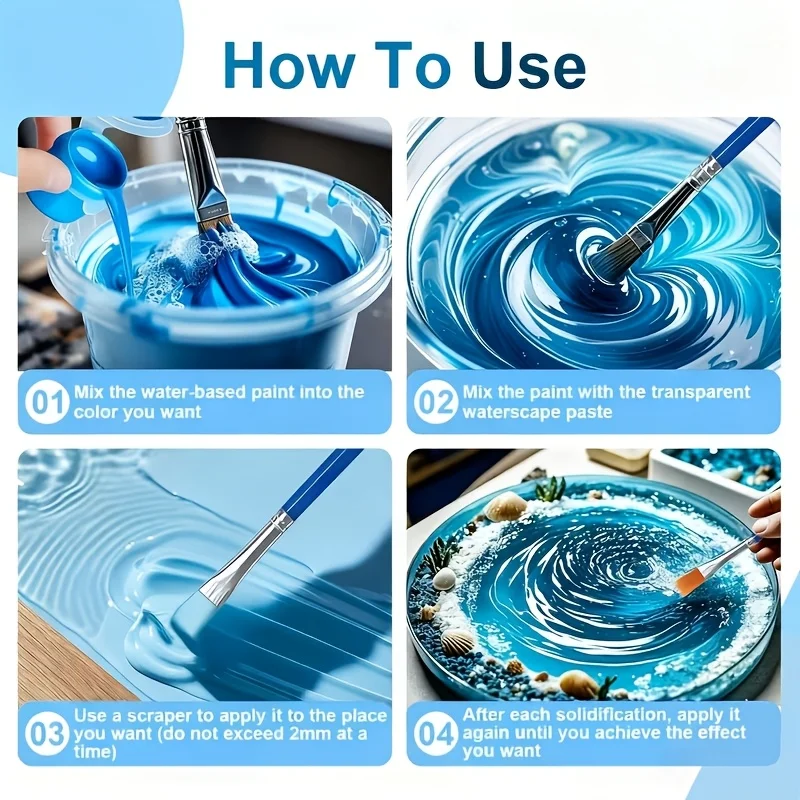 How To Use

01 Mix the water-based paint into the color you want

02 Mix the paint with the transparent waterscape paste

03 Use a scraper to apply it to the place you want (do not exceed 2mm at a time)

04 After each solidification, apply it again until you achieve the effect you want